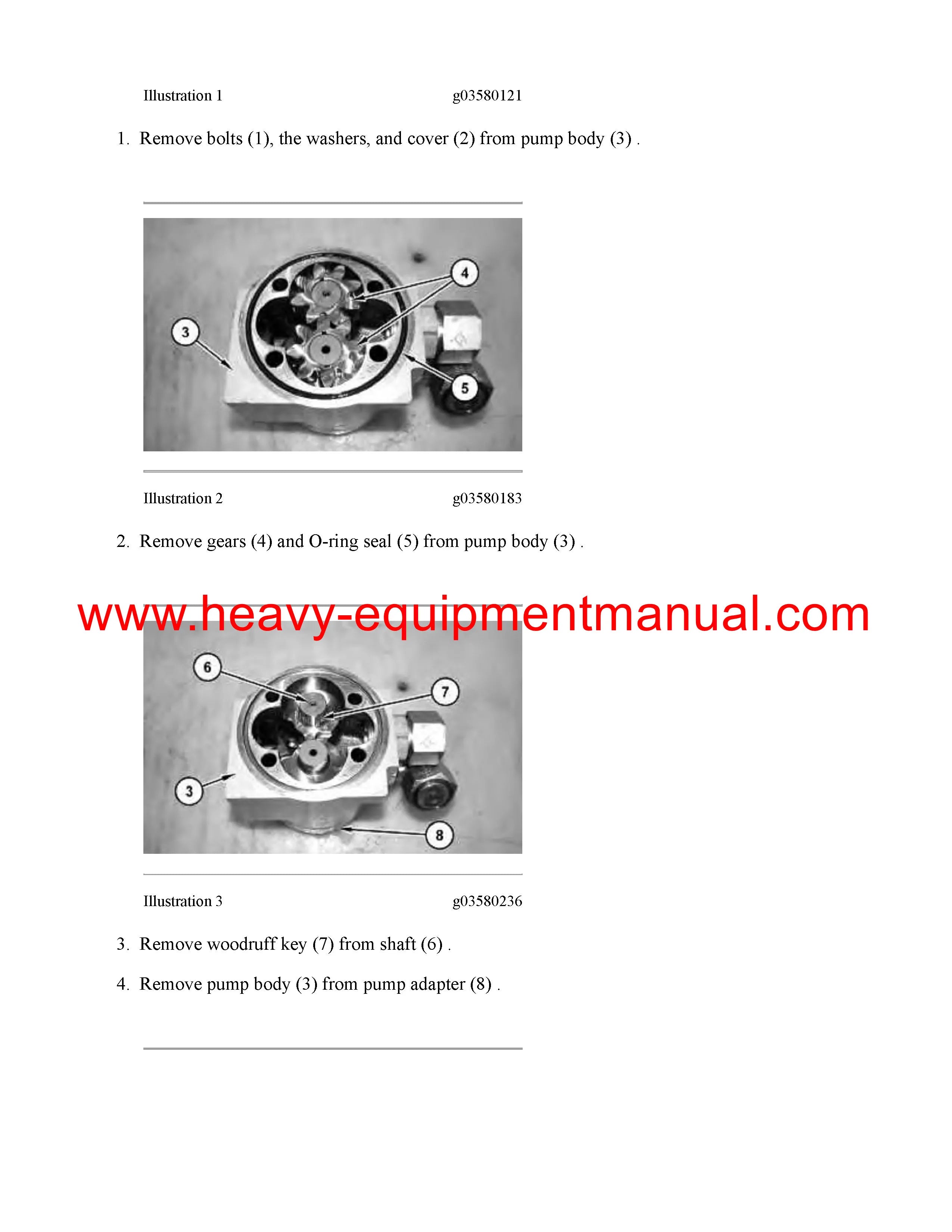 Illustration 1 g03580121

1. Remove bolts (1), the washers, and cover (2) from pump body (3) .

4

3

5

Illustration 2 g03580183

2. Remove gears (4) and O-ring seal (5) from pump body (3) .

www.heavy-equipmentmanual.com

6

7

3

8

Illustration 3 g03580236

3. Remove woodruff key (7) from shaft (6) .

4. Remove pump body (3) from pump adapter (8) .