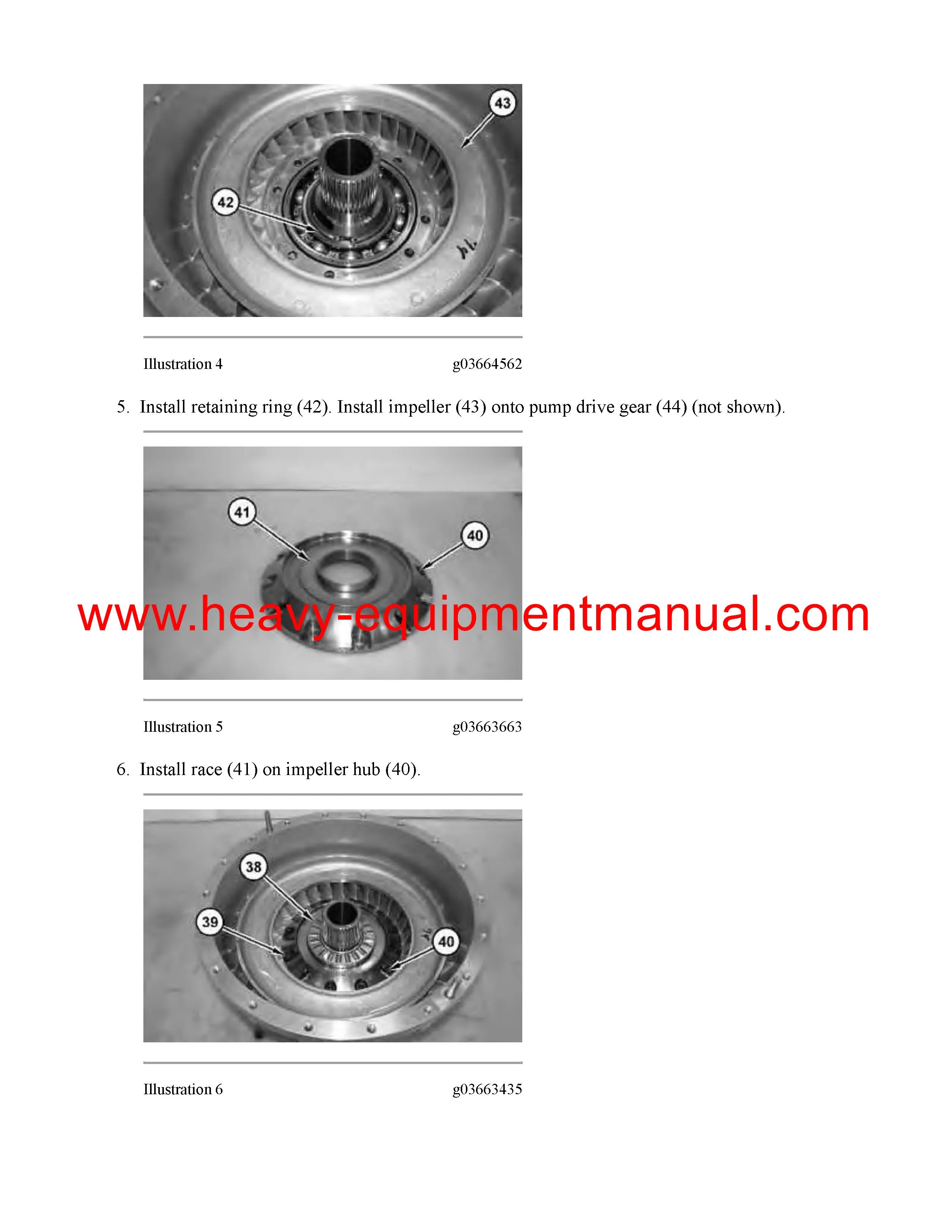 43

42

Illustration 4 g03664562

5. Install retaining ring (42). Install impeller (43) onto pump drive gear (44) (not shown).

41

40

www.heavy-equipmentmanual.com

Illustration 5 g03663663

6. Install race (41) on impeller hub (40).

38

39

40

Illustration 6 g03663435