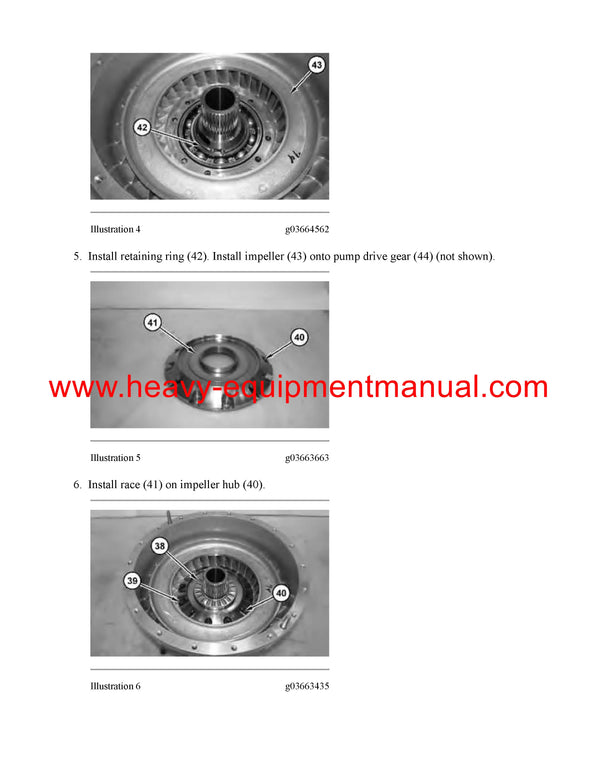 43

42

Illustration 4 g03664562

5. Install retaining ring (42). Install impeller (43) onto pump drive gear (44) (not shown).

41

40

www.heavy-equipmentmanual.com

Illustration 5 g03663663

6. Install race (41) on impeller hub (40).

38

39

40

Illustration 6 g03663435