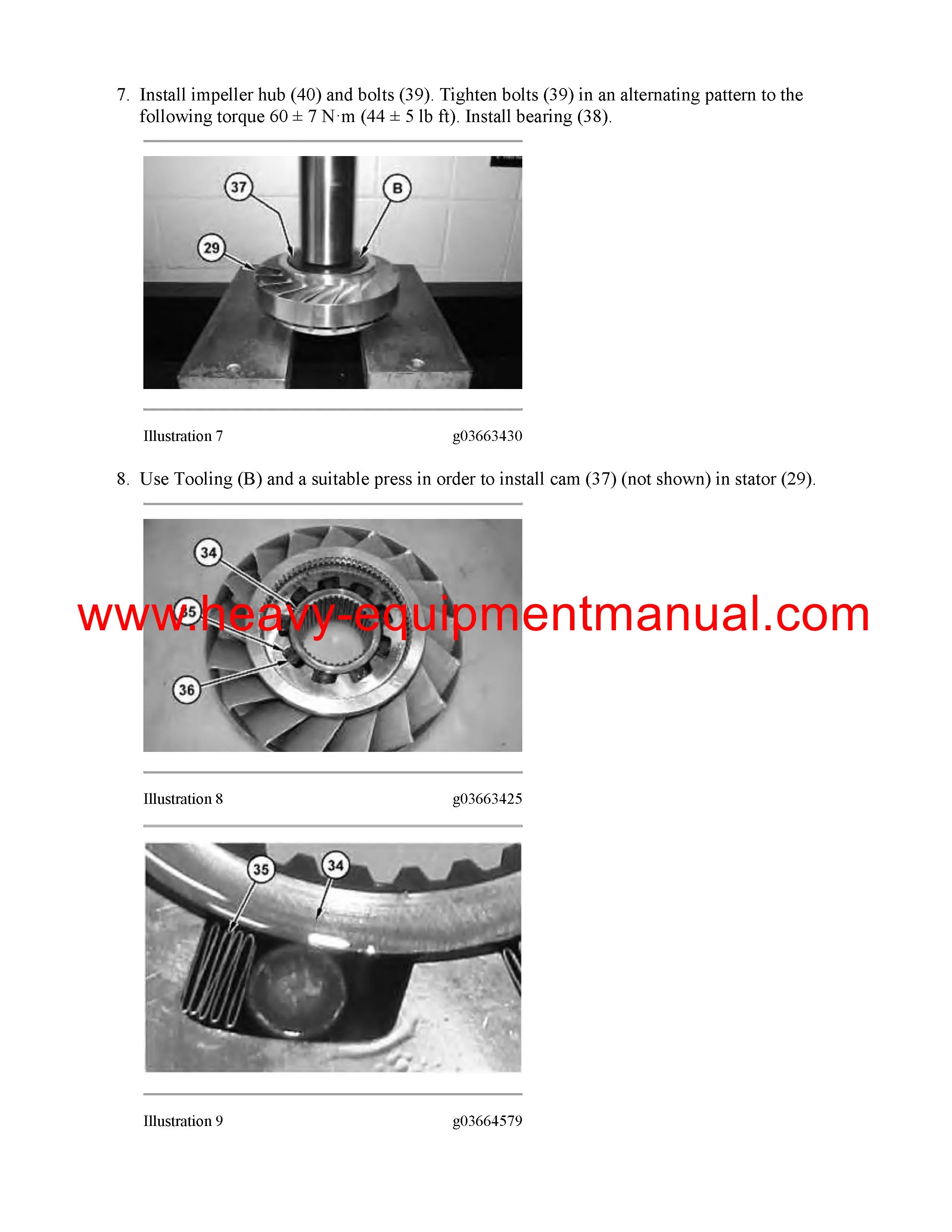 7. Install impeller hub (40) and bolts (39). Tighten bolts (39) in an alternating pattern to the following torque 60 ± 7 N·m (44 ± 5 lb ft). Install bearing (38).

37

B

29

Illustration 7 g03663430

8. Use Tooling (B) and a suitable press in order to install cam (37) (not shown) in stator (29).

34

35

36

www.heavy-equipmentmanual.com

Illustration 8 g03663425

35

34

Illustration 9 g03664579