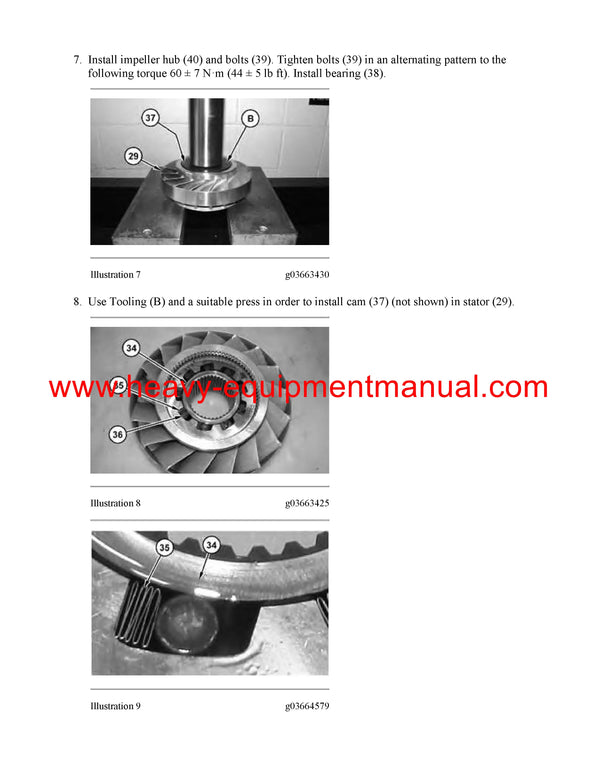 7. Install impeller hub (40) and bolts (39). Tighten bolts (39) in an alternating pattern to the following torque 60 ± 7 N·m (44 ± 5 lb ft). Install bearing (38).

37

B

29

Illustration 7 g03663430

8. Use Tooling (B) and a suitable press in order to install cam (37) (not shown) in stator (29).

34

35

36

www.heavy-equipmentmanual.com

Illustration 8 g03663425

35

34

Illustration 9 g03664579