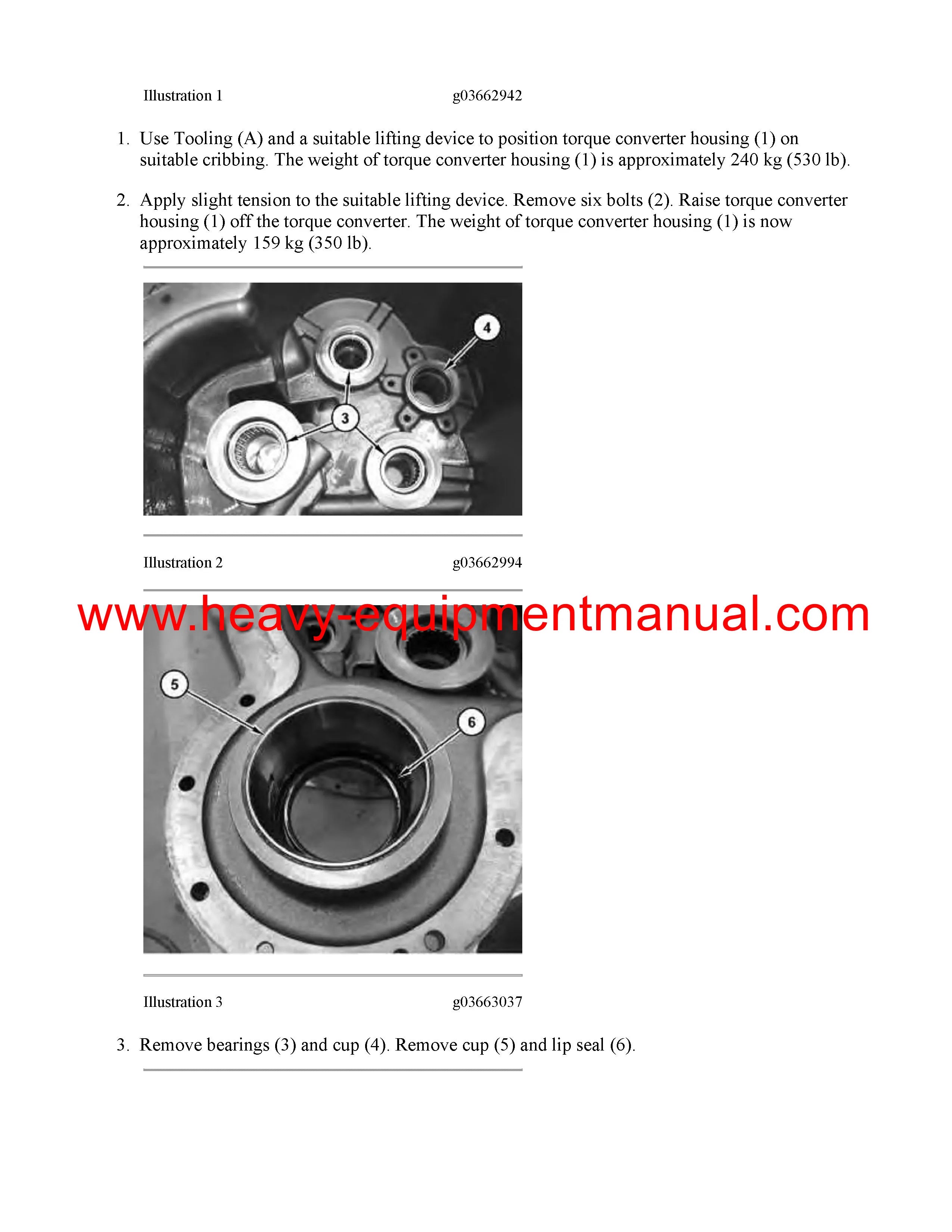 Illustration 1 g03662942

1. Use Tooling (A) and a suitable lifting device to position torque converter housing (1) on suitable cribbing. The weight of torque converter housing (1) is approximately 240 kg (530 lb).

2. Apply slight tension to the suitable lifting device. Remove six bolts (2). Raise torque converter housing (1) off the torque converter. The weight of torque converter housing (1) is now approximately 159 kg (350 lb).

4

3

Illustration 2 g03662994

www.heavy-equipmentmanual.com

5

6

Illustration 3 g03663037

3. Remove bearings (3) and cup (4). Remove cup (5) and lip seal (6).