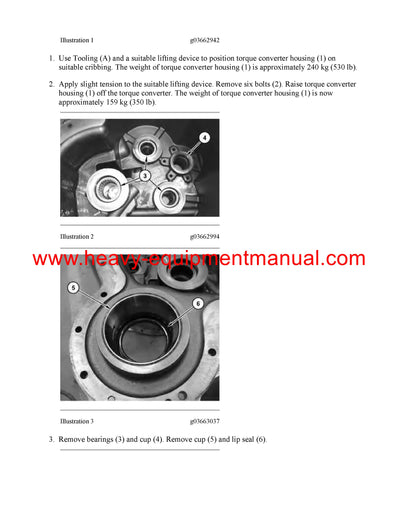 Illustration 1 g03662942

1. Use Tooling (A) and a suitable lifting device to position torque converter housing (1) on suitable cribbing. The weight of torque converter housing (1) is approximately 240 kg (530 lb).

2. Apply slight tension to the suitable lifting device. Remove six bolts (2). Raise torque converter housing (1) off the torque converter. The weight of torque converter housing (1) is now approximately 159 kg (350 lb).

4

3

Illustration 2 g03662994

www.heavy-equipmentmanual.com

5

6

Illustration 3 g03663037

3. Remove bearings (3) and cup (4). Remove cup (5) and lip seal (6).