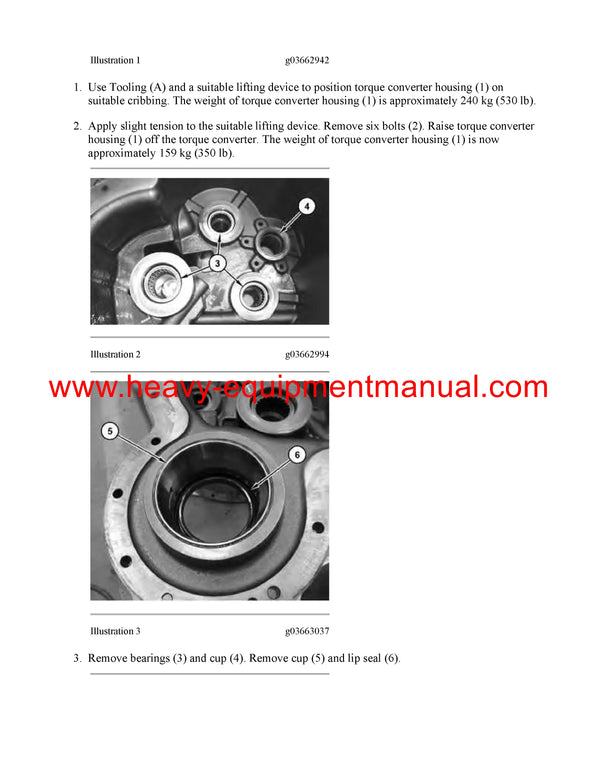 Illustration 1 g03662942

1. Use Tooling (A) and a suitable lifting device to position torque converter housing (1) on suitable cribbing. The weight of torque converter housing (1) is approximately 240 kg (530 lb).

2. Apply slight tension to the suitable lifting device. Remove six bolts (2). Raise torque converter housing (1) off the torque converter. The weight of torque converter housing (1) is now approximately 159 kg (350 lb).

4

3

Illustration 2 g03662994

www.heavy-equipmentmanual.com

5

6

Illustration 3 g03663037

3. Remove bearings (3) and cup (4). Remove cup (5) and lip seal (6).