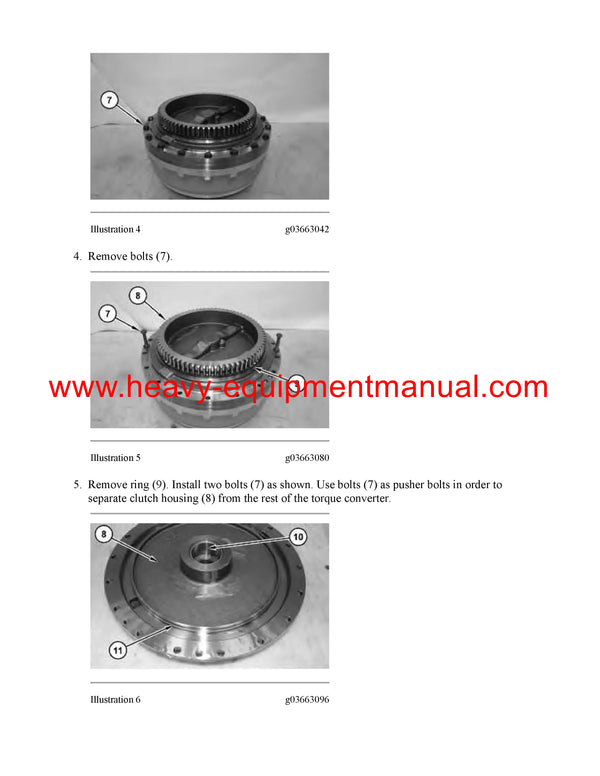 7

Illustration 4 g03663042

4. Remove bolts (7).

8
7

www.heavy-equipmentmanual.com

Illustration 5 g03663080

5. Remove ring (9). Install two bolts (7) as shown. Use bolts (7) as pusher bolts in order to separate clutch housing (8) from the rest of the torque converter.

8
10
11

Illustration 6 g03663096