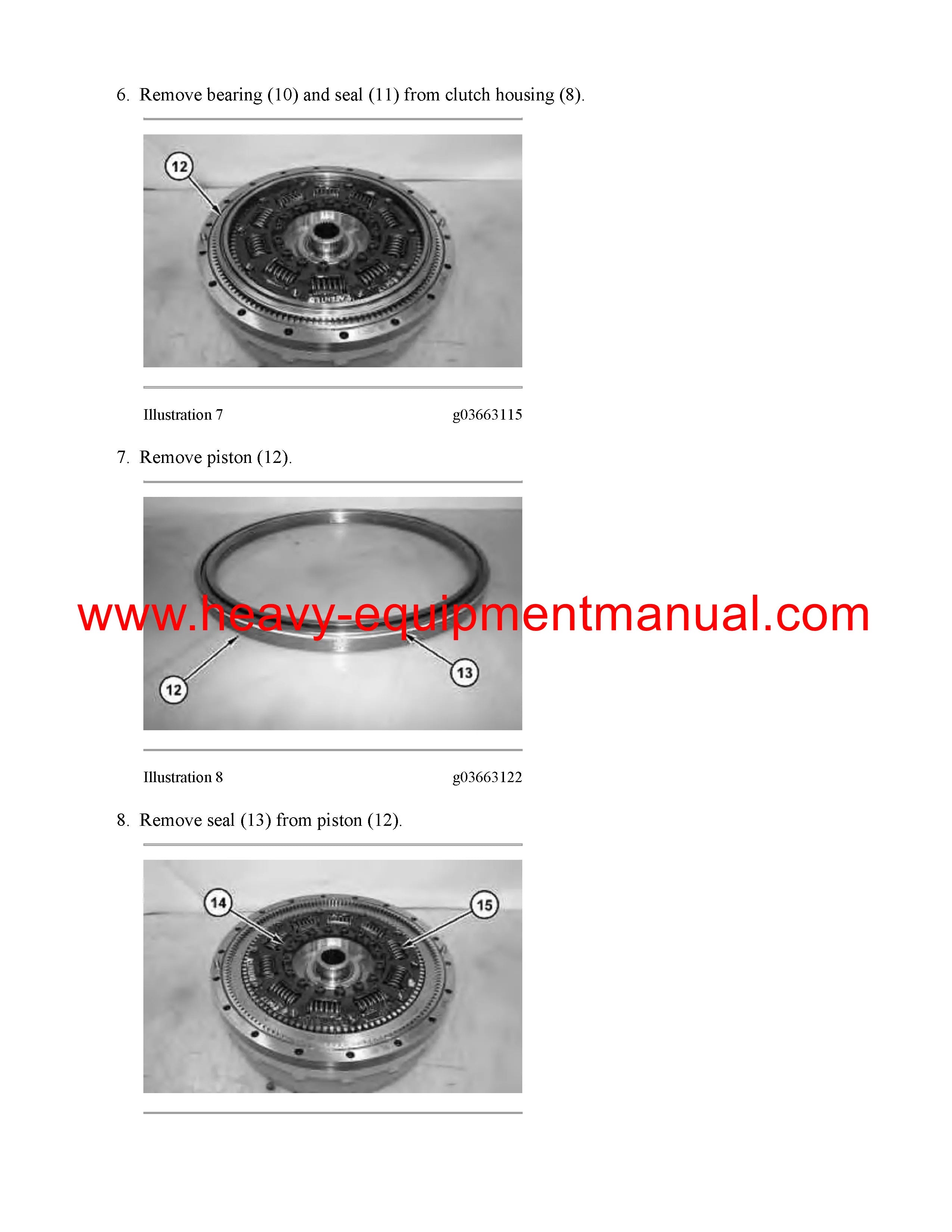 6. Remove bearing (10) and seal (11) from clutch housing (8).

12

Illustration 7 g03663115

7. Remove piston (12).

www.heavy-equipmentmanual.com

12

13

Illustration 8 g03663122

8. Remove seal (13) from piston (12).

14

15