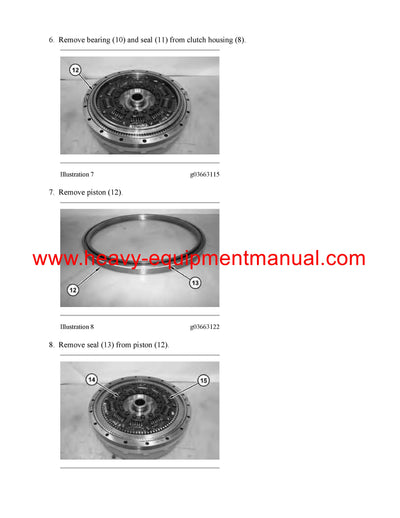 6. Remove bearing (10) and seal (11) from clutch housing (8).

12

Illustration 7 g03663115

7. Remove piston (12).

www.heavy-equipmentmanual.com

12

13

Illustration 8 g03663122

8. Remove seal (13) from piston (12).

14

15