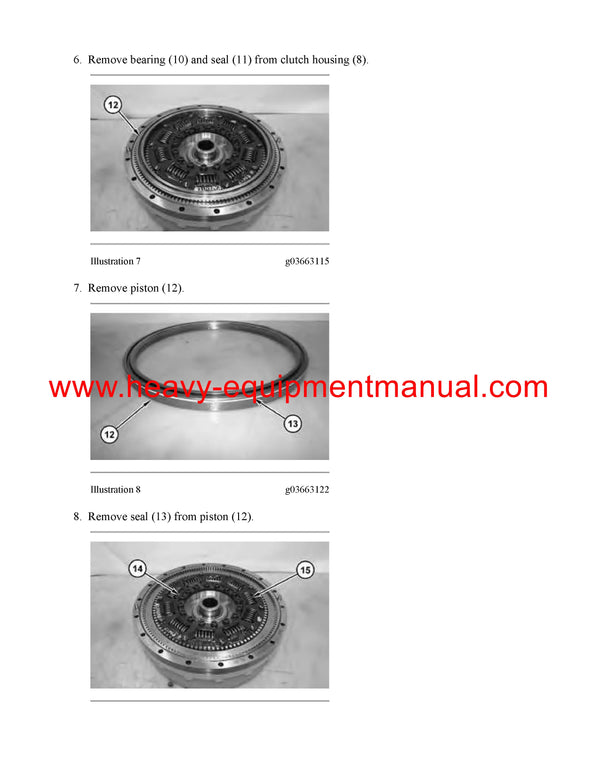 6. Remove bearing (10) and seal (11) from clutch housing (8).

12

Illustration 7 g03663115

7. Remove piston (12).

www.heavy-equipmentmanual.com

12

13

Illustration 8 g03663122

8. Remove seal (13) from piston (12).

14

15