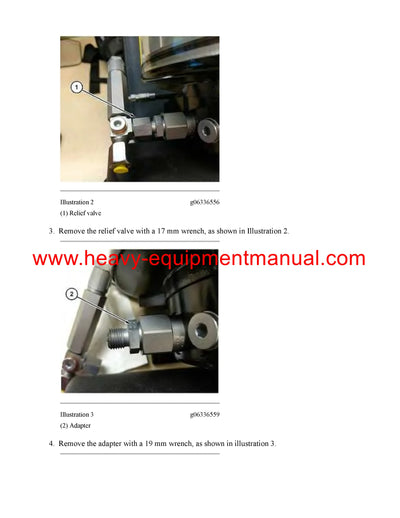 1

Illustration 2 g06336556

(1) Relief valve

3. Remove the relief valve with a 17 mm wrench, as shown in Illustration 2.

www.heavy-equipmentmanual.com

2

Illustration 3 g06336559

(2) Adapter

4. Remove the adapter with a 19 mm wrench, as shown in illustration 3.