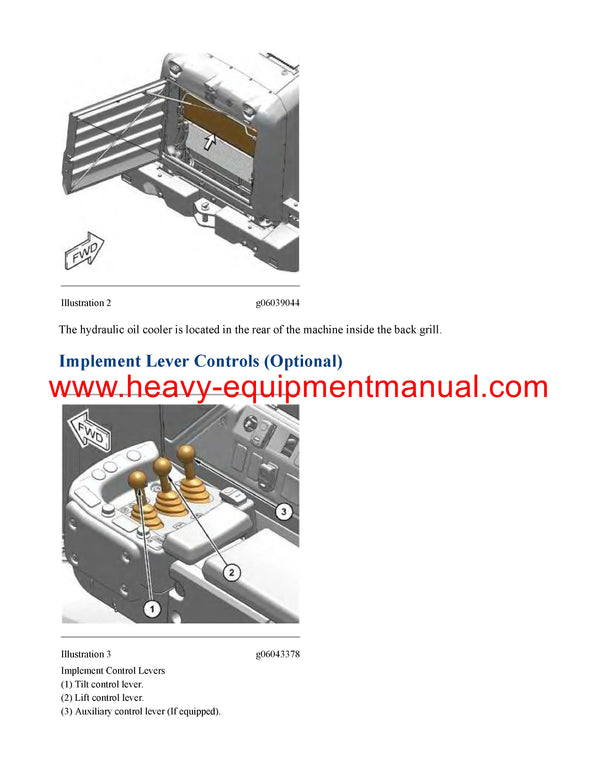 FWD

Illustration 2 g06039044

The hydraulic oil cooler is located in the rear of the machine inside the back grill.

Implement Lever Controls (Optional)

www.heavy-equipmentmanual.com

FWD

3

2

1

Illustration 3 g06043378

Implement Control Levers
(1) Tilt control lever.
(2) Lift control lever.
(3) Auxiliary control lever (If equipped).