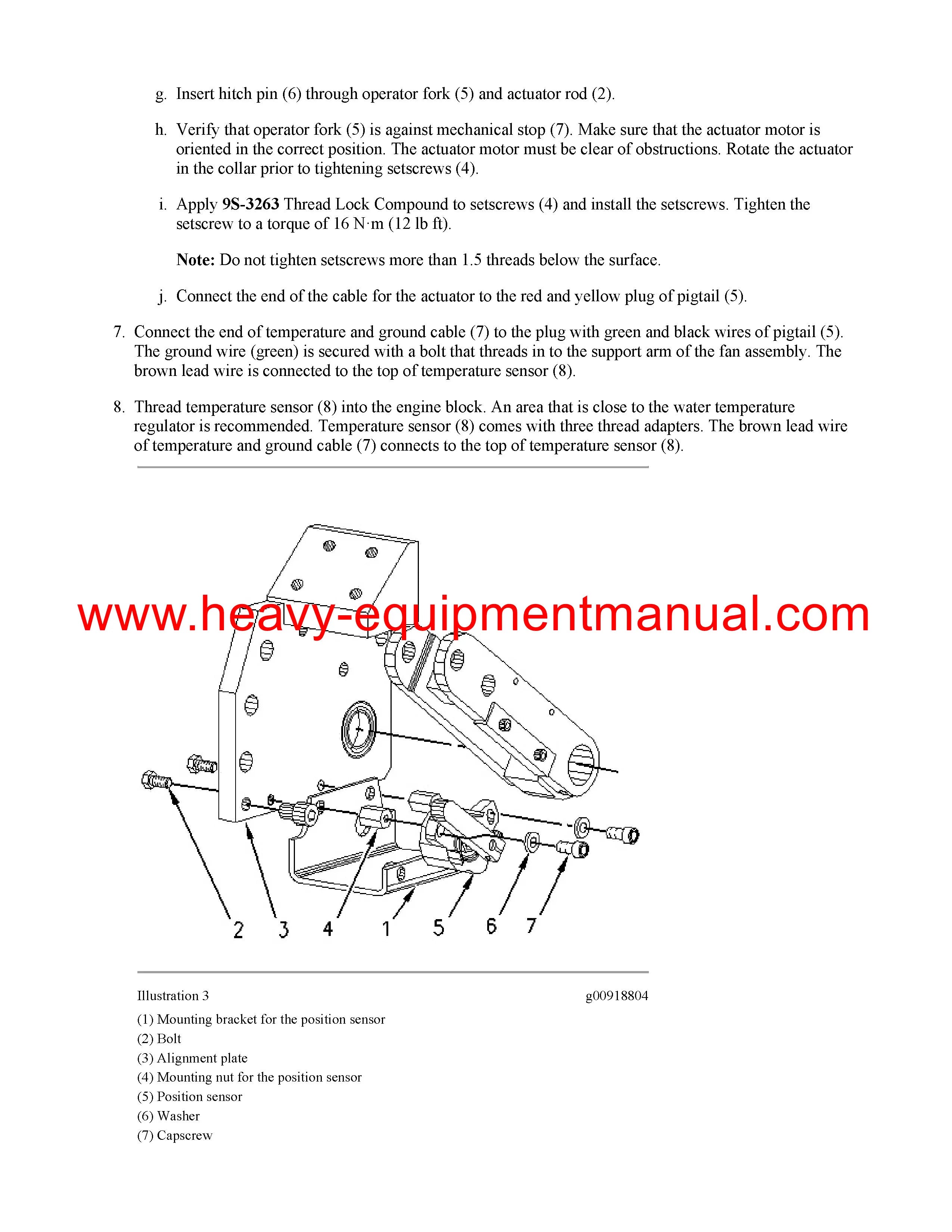 g. Insert hitch pin (6) through operator fork (5) and actuator rod (2).

h. Verify that operator fork (5) is against mechanical stop (7). Make sure that the actuator motor is oriented in the correct position. The actuator motor must be clear of obstructions. Rotate the actuator in the collar prior to tightening setscrews (4).

i. Apply 9S-3263 Thread Lock Compound to setscrews (4) and install the setscrews. Tighten the setscrew to a torque of 16 N·m (12 lb ft).

Note: Do not tighten setscrews more than 1.5 threads below the surface.

j. Connect the end of the cable for the actuator to the red and yellow plug of pigtail (5).

7. Connect the end of temperature and ground cable (7) to the plug with green and black wires of pigtail (5). The ground wire (green) is secured with a bolt that threads in to the support arm of the fan assembly. The brown lead wire is connected to the top of temperature sensor (8).

8. Thread temperature sensor (8) into the engine block. An area that is close to the water temperature regulator is recommended. Temperature sensor (8) comes with three thread adapters. The brown lead wire of temperature and ground cable (7) connects to the top of temperature sensor (8).

www.heavy-equipmentmanual.com

2 3 4 1 5 6 7

Illustration 3 g00918804

(1) Mounting bracket for the position sensor
(2) Bolt
(3) Alignment plate
(4) Mounting nut for the position sensor
(5) Position sensor
(6) Washer
(7) Capscrew