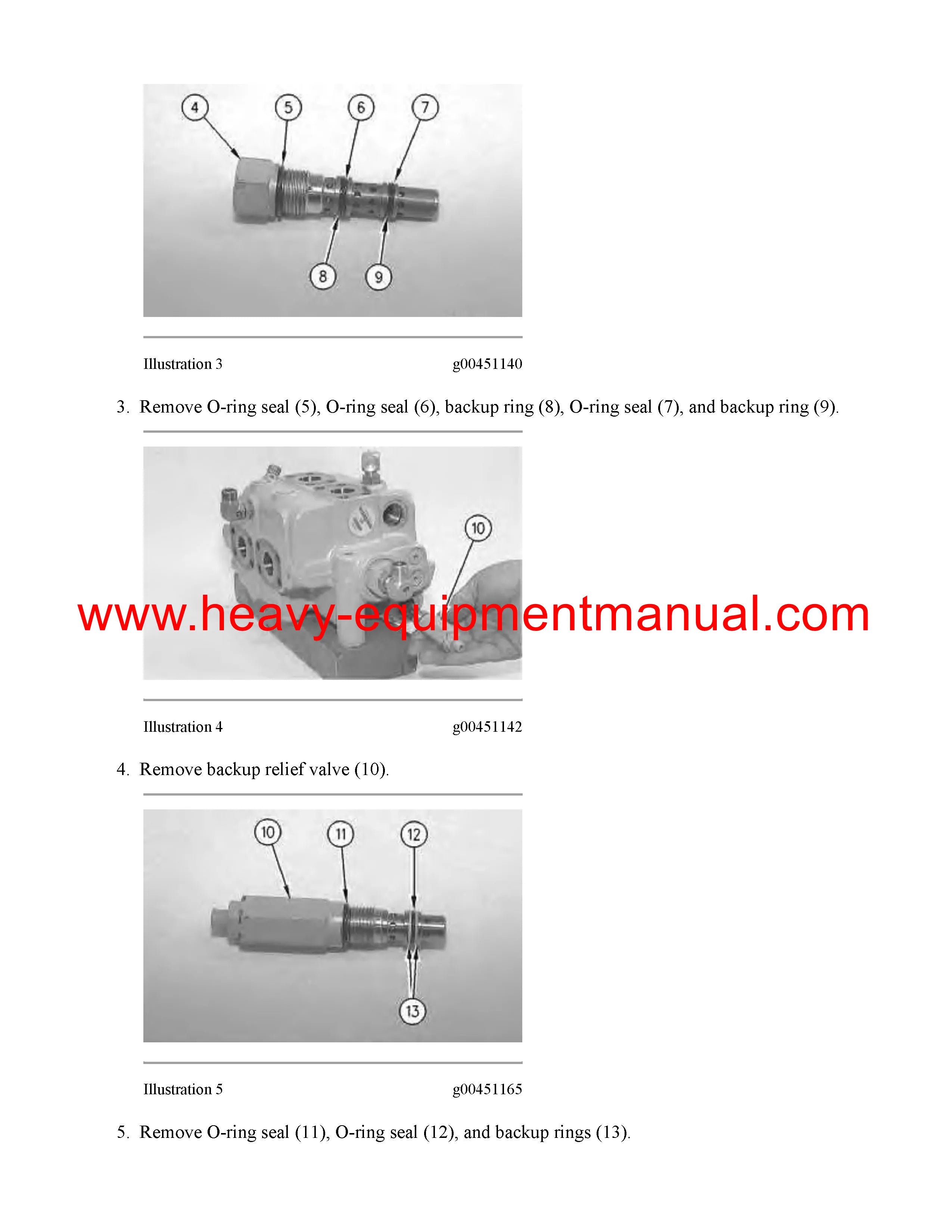 4
5
6
7
8
9

Illustration 3 g00451140

3. Remove O-ring seal (5), O-ring seal (6), backup ring (8), O-ring seal (7), and backup ring (9).

10

www.heavy-equipmentmanual.com

Illustration 4 g00451142

4. Remove backup relief valve (10).

10
11
12
13

Illustration 5 g00451165

5. Remove O-ring seal (11), O-ring seal (12), and backup rings (13).