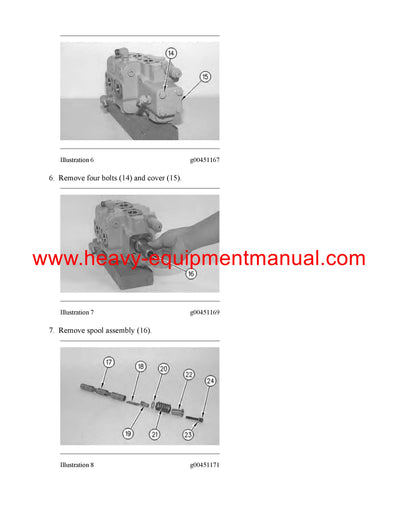 14

15

Illustration 6 g00451167

6. Remove four bolts (14) and cover (15).

www.heavy-equipmentmanual.com

16

Illustration 7 g00451169

7. Remove spool assembly (16).

17

18

20

22

24

19

21

23

Illustration 8 g00451171