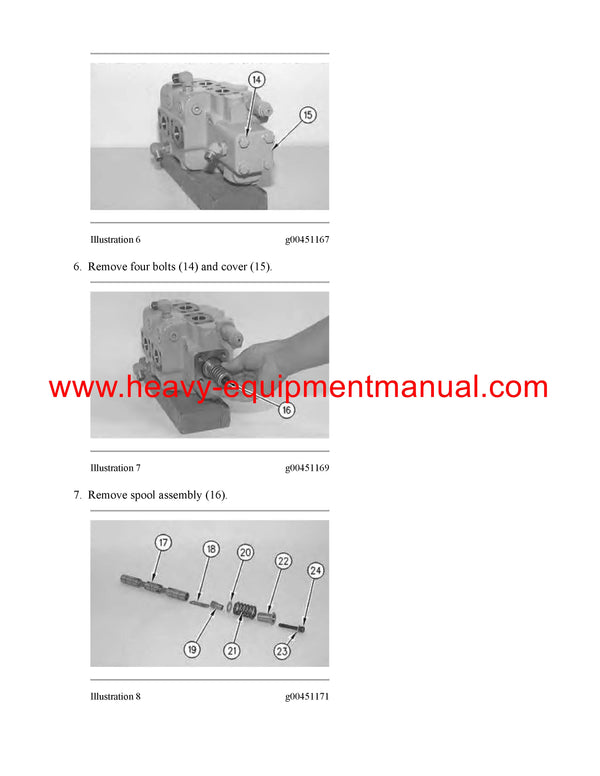 14

15

Illustration 6 g00451167

6. Remove four bolts (14) and cover (15).

www.heavy-equipmentmanual.com

16

Illustration 7 g00451169

7. Remove spool assembly (16).

17

18

20

22

24

19

21

23

Illustration 8 g00451171