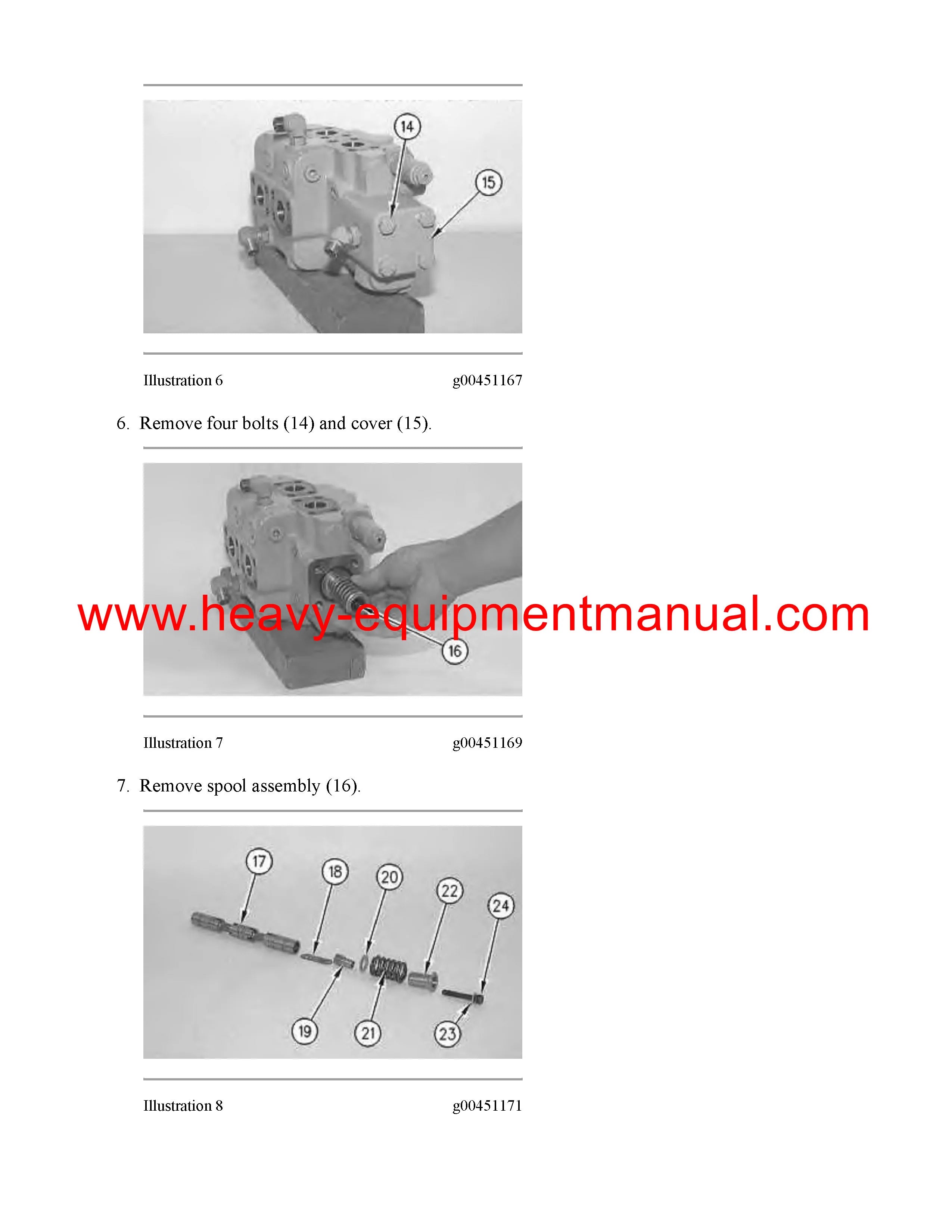 14

15

Illustration 6 g00451167

6. Remove four bolts (14) and cover (15).

www.heavy-equipmentmanual.com

16

Illustration 7 g00451169

7. Remove spool assembly (16).

17

18

20

22

24

19

21

23

Illustration 8 g00451171