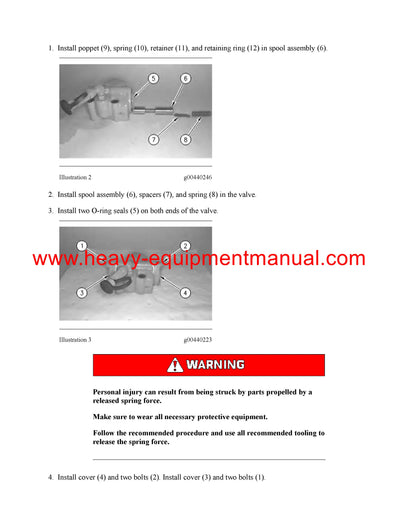 1. Install poppet (9), spring (10), retainer (11), and retaining ring (12) in spool assembly (6).

5
6
7
8

Illustration 2 g00440246

2. Install spool assembly (6), spacers (7), and spring (8) in the valve.

3. Install two O-ring seals (5) on both ends of the valve.

1
2
3
4

www.heavy-equipmentmanual.com

Illustration 3 g00440223

WARNING

Personal injury can result from being struck by parts propelled by a released spring force.

Make sure to wear all necessary protective equipment.

Follow the recommended procedure and use all recommended tooling to release the spring force.

4. Install cover (4) and two bolts (2). Install cover (3) and two bolts (1).