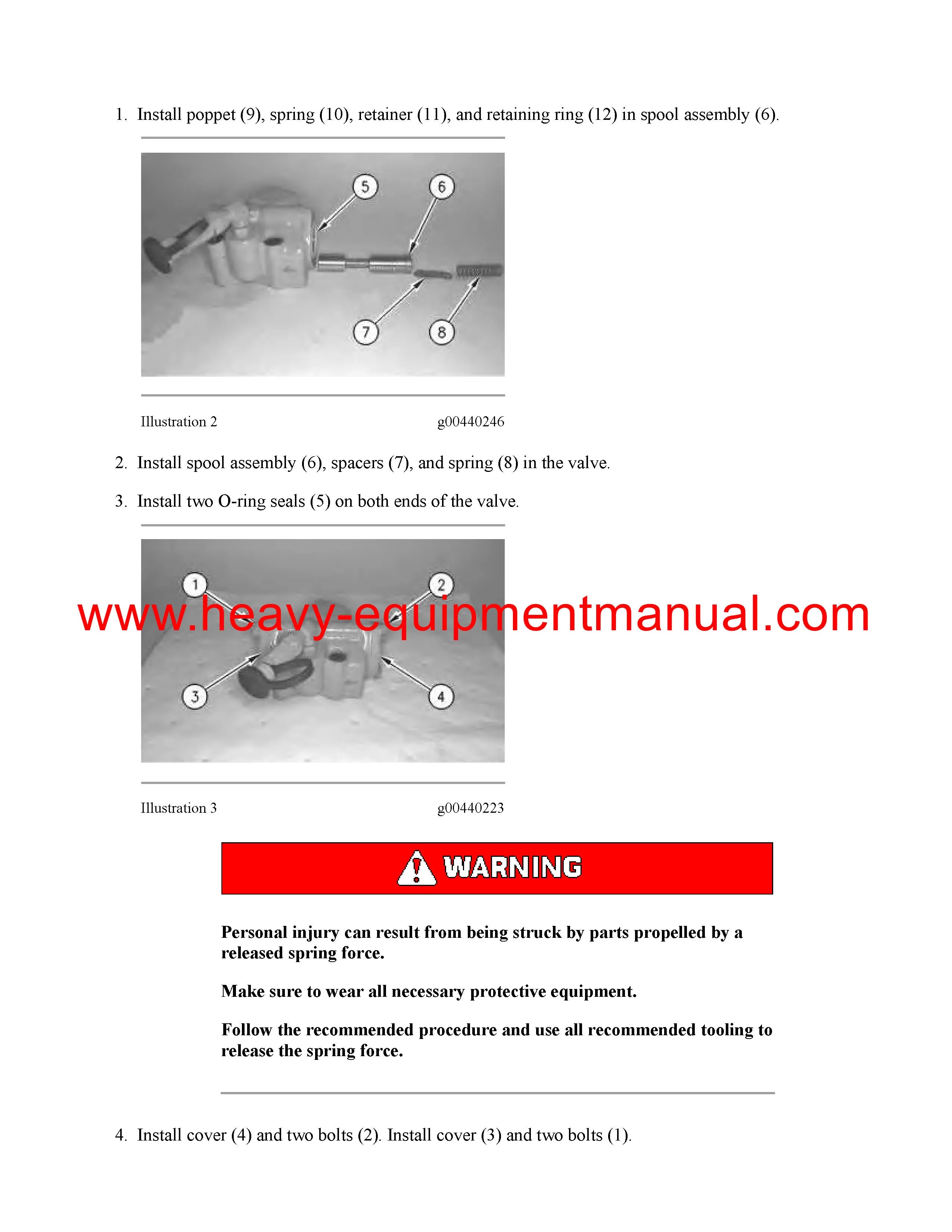 1. Install poppet (9), spring (10), retainer (11), and retaining ring (12) in spool assembly (6).

5
6
7
8

Illustration 2 g00440246

2. Install spool assembly (6), spacers (7), and spring (8) in the valve.

3. Install two O-ring seals (5) on both ends of the valve.

1
2
3
4

www.heavy-equipmentmanual.com

Illustration 3 g00440223

WARNING

Personal injury can result from being struck by parts propelled by a released spring force.

Make sure to wear all necessary protective equipment.

Follow the recommended procedure and use all recommended tooling to release the spring force.

4. Install cover (4) and two bolts (2). Install cover (3) and two bolts (1).