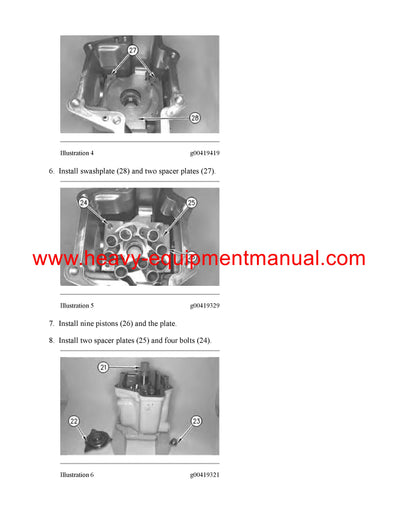 27

28

Illustration 4 g00419419

6. Install swashplate (28) and two spacer plates (27).

24

25

www.heavy-equipmentmanual.com

Illustration 5 g00419329

7. Install nine pistons (26) and the plate.

8. Install two spacer plates (25) and four bolts (24).

21

22

23

Illustration 6 g00419321