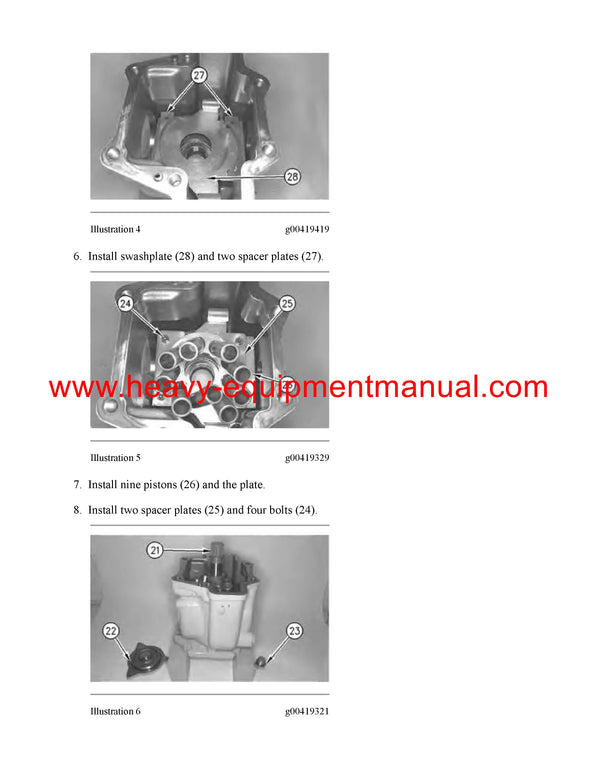 27

28

Illustration 4 g00419419

6. Install swashplate (28) and two spacer plates (27).

24

25

www.heavy-equipmentmanual.com

Illustration 5 g00419329

7. Install nine pistons (26) and the plate.

8. Install two spacer plates (25) and four bolts (24).

21

22

23

Illustration 6 g00419321