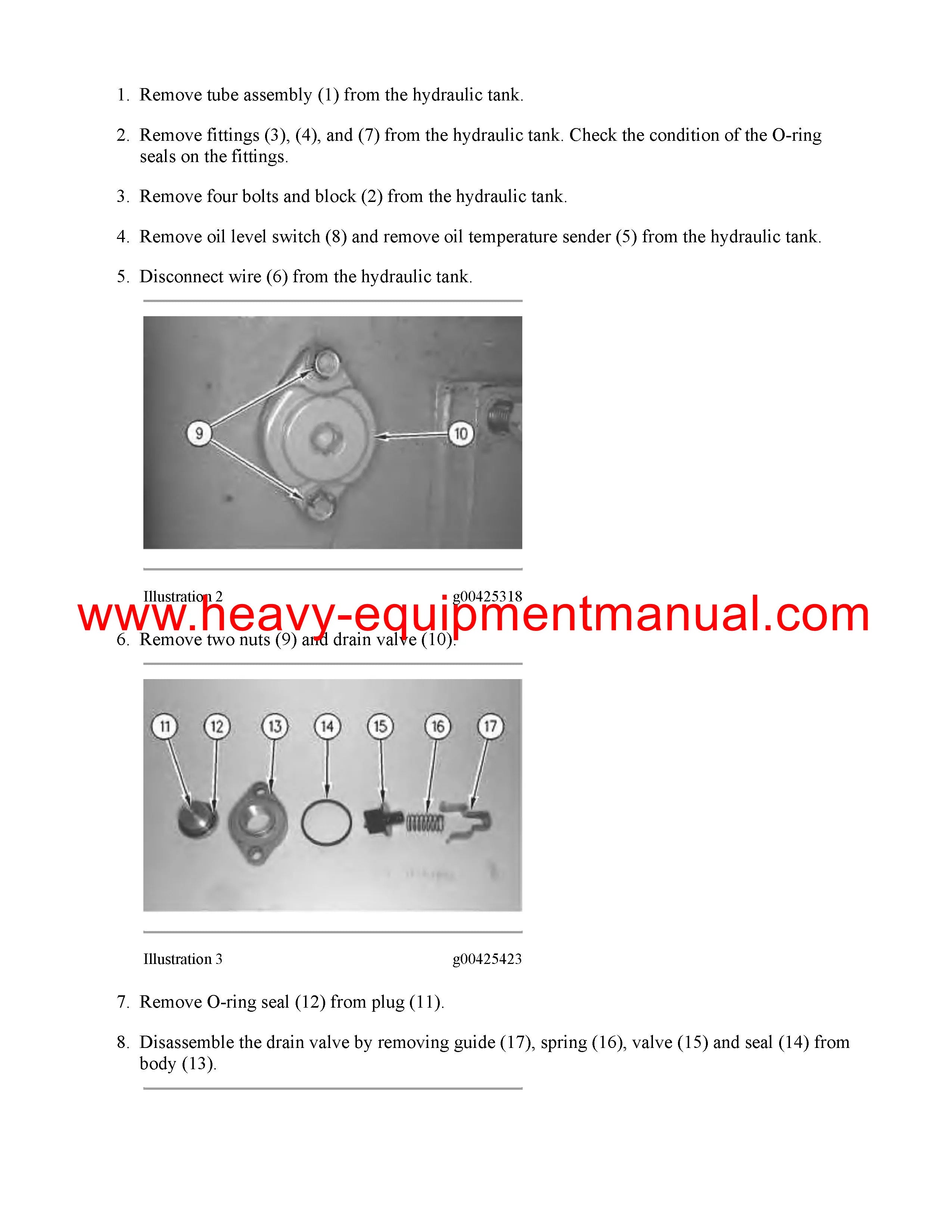 1. Remove tube assembly (1) from the hydraulic tank.

2. Remove fittings (3), (4), and (7) from the hydraulic tank. Check the condition of the O-ring seals on the fittings.

3. Remove four bolts and block (2) from the hydraulic tank.

4. Remove oil level switch (8) and remove oil temperature sender (5) from the hydraulic tank.

5. Disconnect wire (6) from the hydraulic tank.

9

10

Illustration 2 g00425318

www.heavy-equipmentmanual.com

6. Remove two nuts (9) and drain valve (10).

11 12 13 14 15 16 17

Illustration 3 g00425423

7. Remove O-ring seal (12) from plug (11).

8. Disassemble the drain valve by removing guide (17), spring (16), valve (15) and seal (14) from body (13).