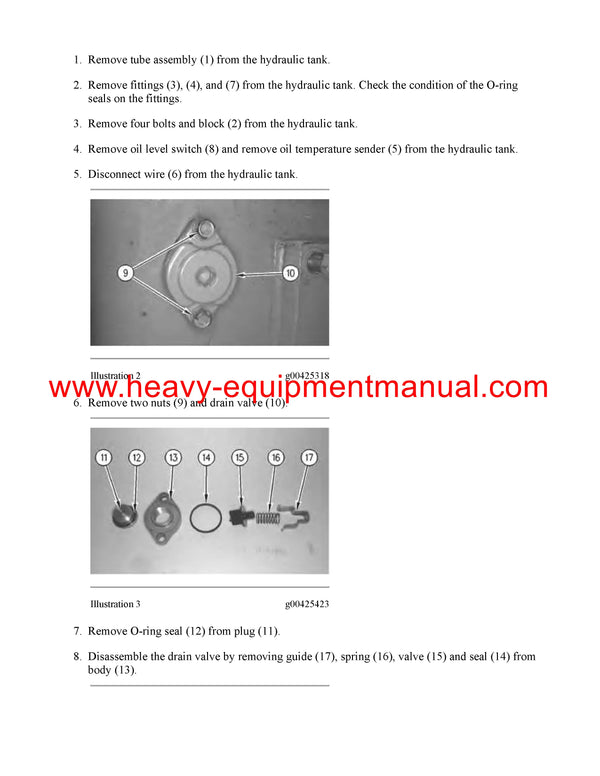 1. Remove tube assembly (1) from the hydraulic tank.

2. Remove fittings (3), (4), and (7) from the hydraulic tank. Check the condition of the O-ring seals on the fittings.

3. Remove four bolts and block (2) from the hydraulic tank.

4. Remove oil level switch (8) and remove oil temperature sender (5) from the hydraulic tank.

5. Disconnect wire (6) from the hydraulic tank.

9

10

Illustration 2 g00425318

www.heavy-equipmentmanual.com

6. Remove two nuts (9) and drain valve (10).

11 12 13 14 15 16 17

Illustration 3 g00425423

7. Remove O-ring seal (12) from plug (11).

8. Disassemble the drain valve by removing guide (17), spring (16), valve (15) and seal (14) from body (13).