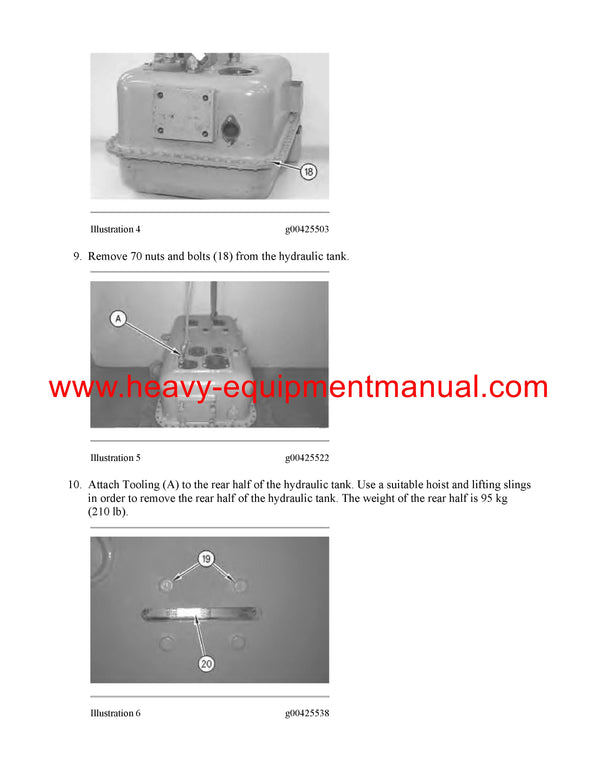 18

Illustration 4 g00425503

9. Remove 70 nuts and bolts (18) from the hydraulic tank.

A

www.heavy-equipmentmanual.com

Illustration 5 g00425522

10. Attach Tooling (A) to the rear half of the hydraulic tank. Use a suitable hoist and lifting slings in order to remove the rear half of the hydraulic tank. The weight of the rear half is 95 kg (210 lb).

19

20

Illustration 6 g00425538