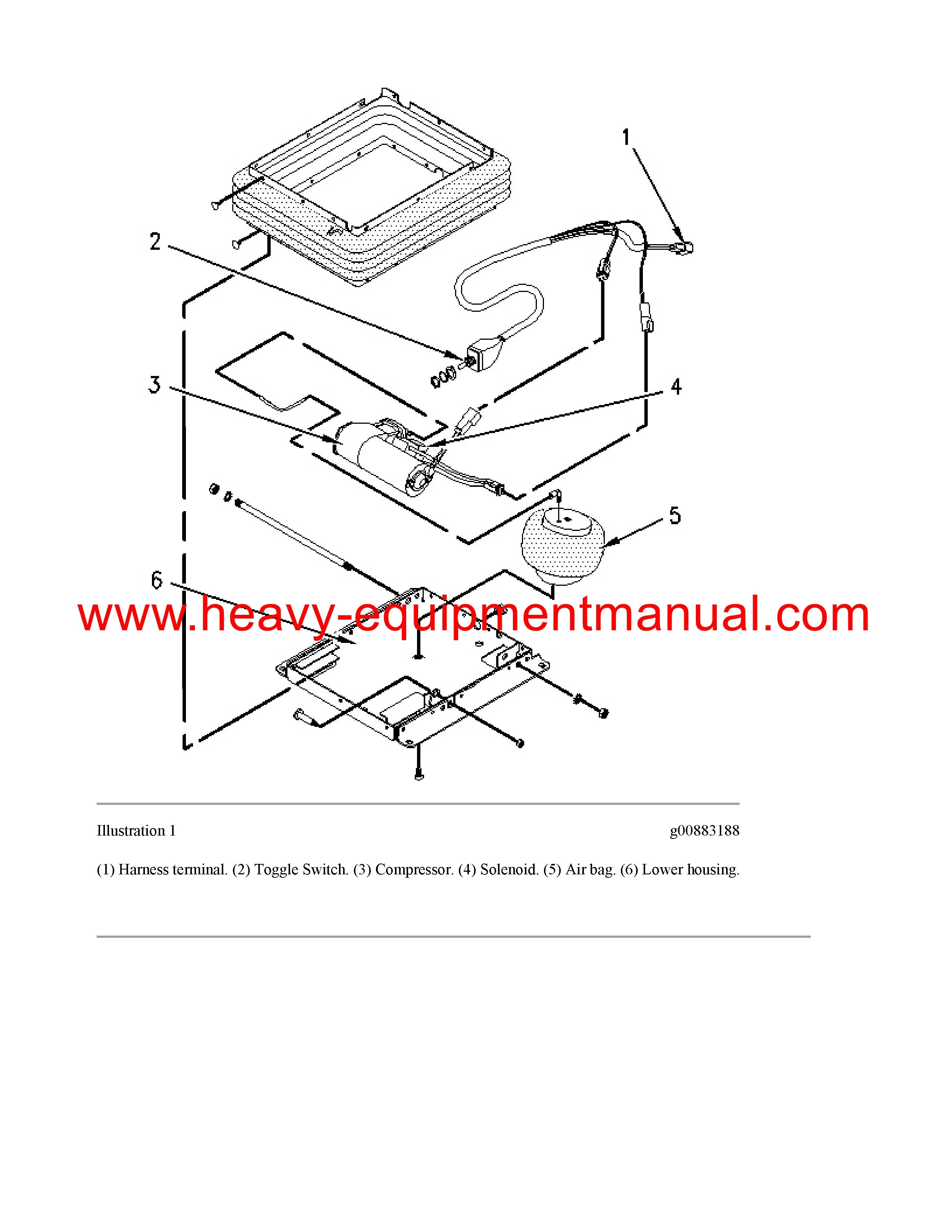 1

2

3

4

5

6

www.heavy-equipmentmanual.com

Illustration 1 g00883188

(1) Harness terminal. (2) Toggle Switch. (3) Compressor. (4) Solenoid. (5) Air bag. (6) Lower housing.