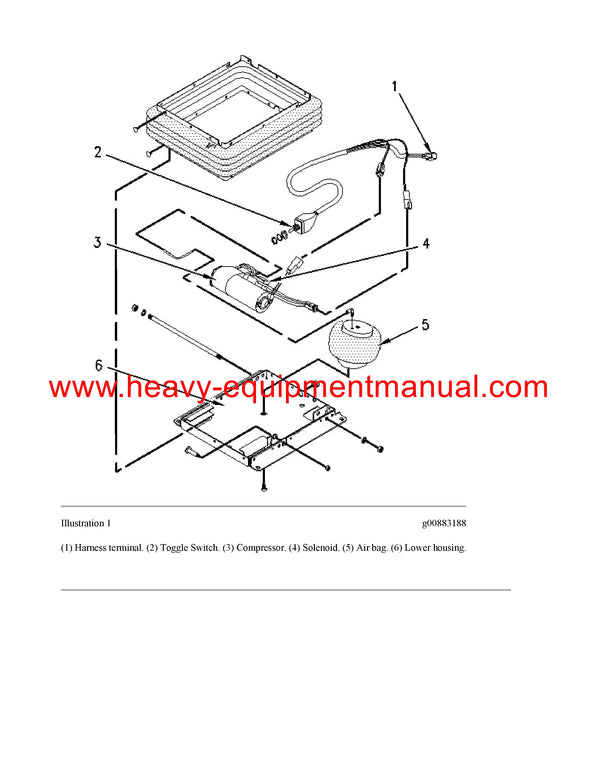 1
2
3
4
5
6

www.heavy-equipmentmanual.com

Illustration 1 g00883188

(1) Harness terminal. (2) Toggle Switch. (3) Compressor. (4) Solenoid. (5) Air bag. (6) Lower housing.