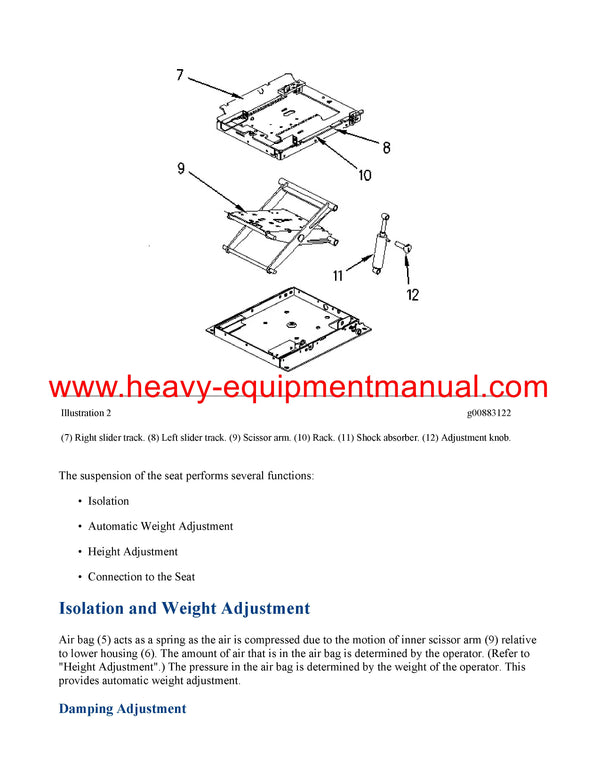 7

8

10

9

11

12

www.heavy-equipmentmanual.com

Illustration 2

g00883122

(7) Right slider track. (8) Left slider track. (9) Scissor arm. (10) Rack. (11) Shock absorber. (12) Adjustment knob.

The suspension of the seat performs several functions:

• Isolation

• Automatic Weight Adjustment

• Height Adjustment

• Connection to the Seat

Isolation and Weight Adjustment

Air bag (5) acts as a spring as the air is compressed due to the motion of inner scissor arm (9) relative to lower housing (6). The amount of air that is in the air bag is determined by the operator. (Refer to "Height Adjustment".) The pressure in the air bag is determined by the weight of the operator. This provides automatic weight adjustment.

Damping Adjustment