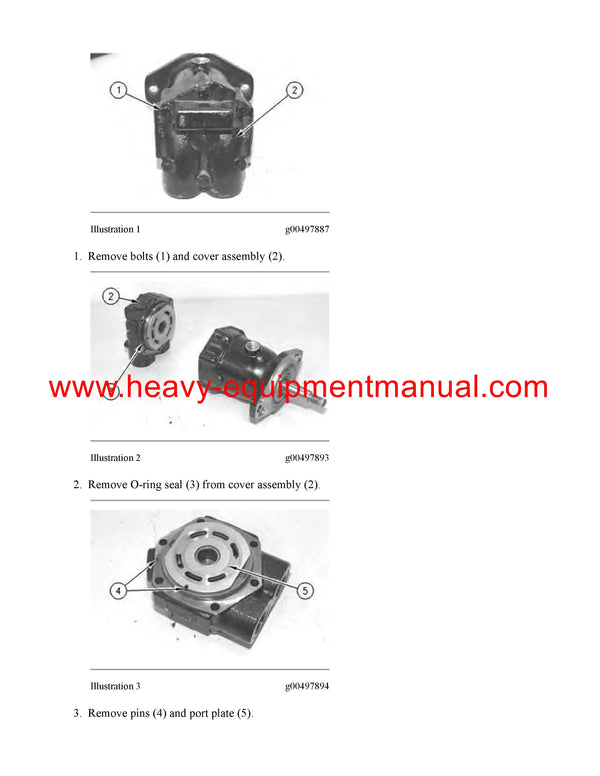 1

2

Illustration 1 g00497887

1. Remove bolts (1) and cover assembly (2).

2

www.heavy-equipmentmanual.com

Illustration 2 g00497893

2. Remove O-ring seal (3) from cover assembly (2).

4

5

Illustration 3 g00497894

3. Remove pins (4) and port plate (5).