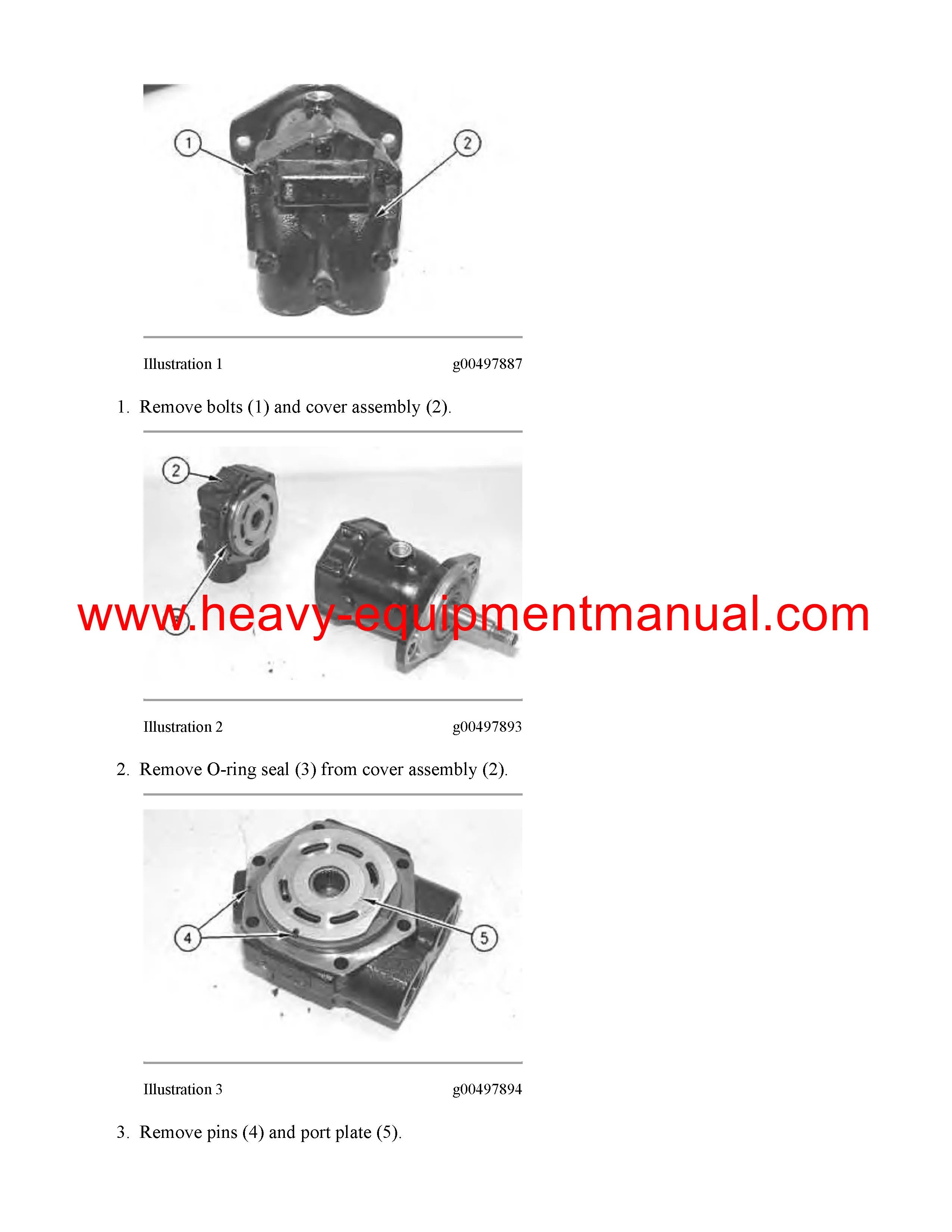 1

2

Illustration 1 g00497887

1. Remove bolts (1) and cover assembly (2).

2

www.heavy-equipmentmanual.com

Illustration 2 g00497893

2. Remove O-ring seal (3) from cover assembly (2).

4

5

Illustration 3 g00497894

3. Remove pins (4) and port plate (5).