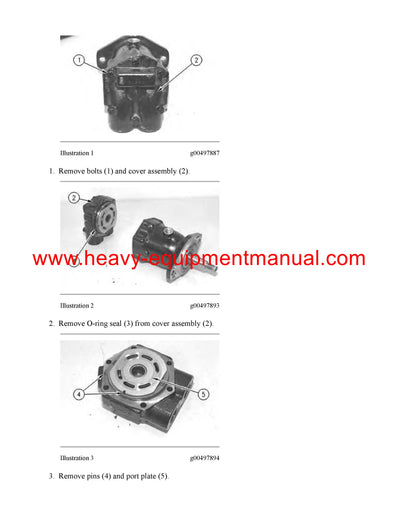 1

2

Illustration 1 g00497887

1. Remove bolts (1) and cover assembly (2).

2

www.heavy-equipmentmanual.com

Illustration 2 g00497893

2. Remove O-ring seal (3) from cover assembly (2).

4

5

Illustration 3 g00497894

3. Remove pins (4) and port plate (5).