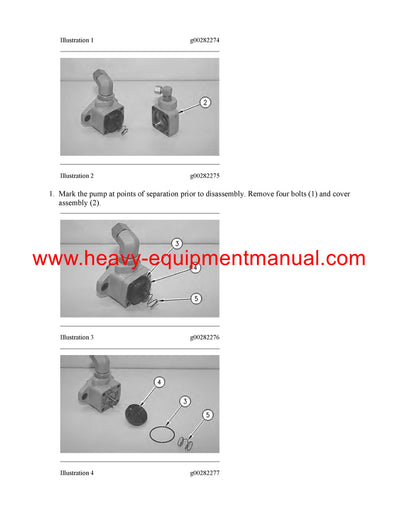 Illustration 1 g00282274

2

Illustration 2 g00282275

1. Mark the pump at points of separation prior to disassembly. Remove four bolts (1) and cover assembly (2).

3

4

5

www.heavy-equipmentmanual.com

Illustration 3 g00282276

4

3

5

Illustration 4 g00282277