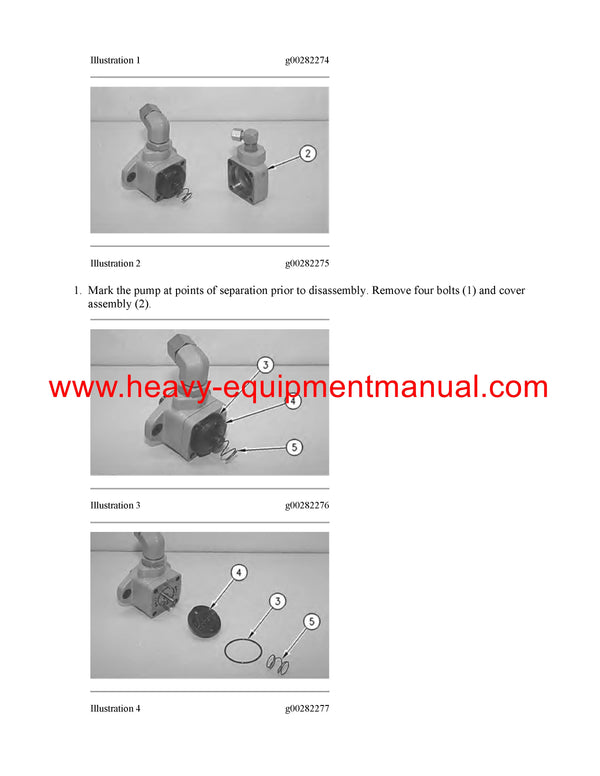 Illustration 1 g00282274

2

Illustration 2 g00282275

1. Mark the pump at points of separation prior to disassembly. Remove four bolts (1) and cover assembly (2).

3

4

5

www.heavy-equipmentmanual.com

Illustration 3 g00282276

4

3

5

Illustration 4 g00282277