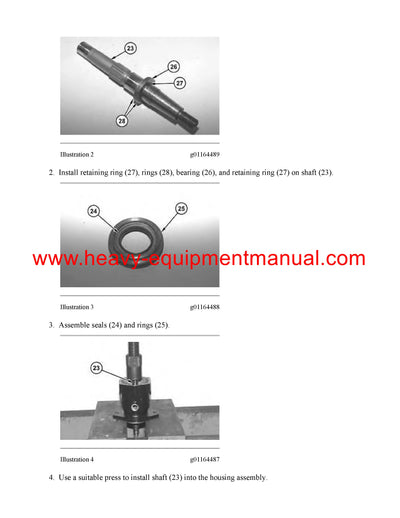 23

26

27

28

Illustration 2 g01164489

2. Install retaining ring (27), rings (28), bearing (26), and retaining ring (27) on shaft (23).

24

25

www.heavy-equipmentmanual.com

Illustration 3 g01164488

3. Assemble seals (24) and rings (25).

23

Illustration 4 g01164487

4. Use a suitable press to install shaft (23) into the housing assembly.