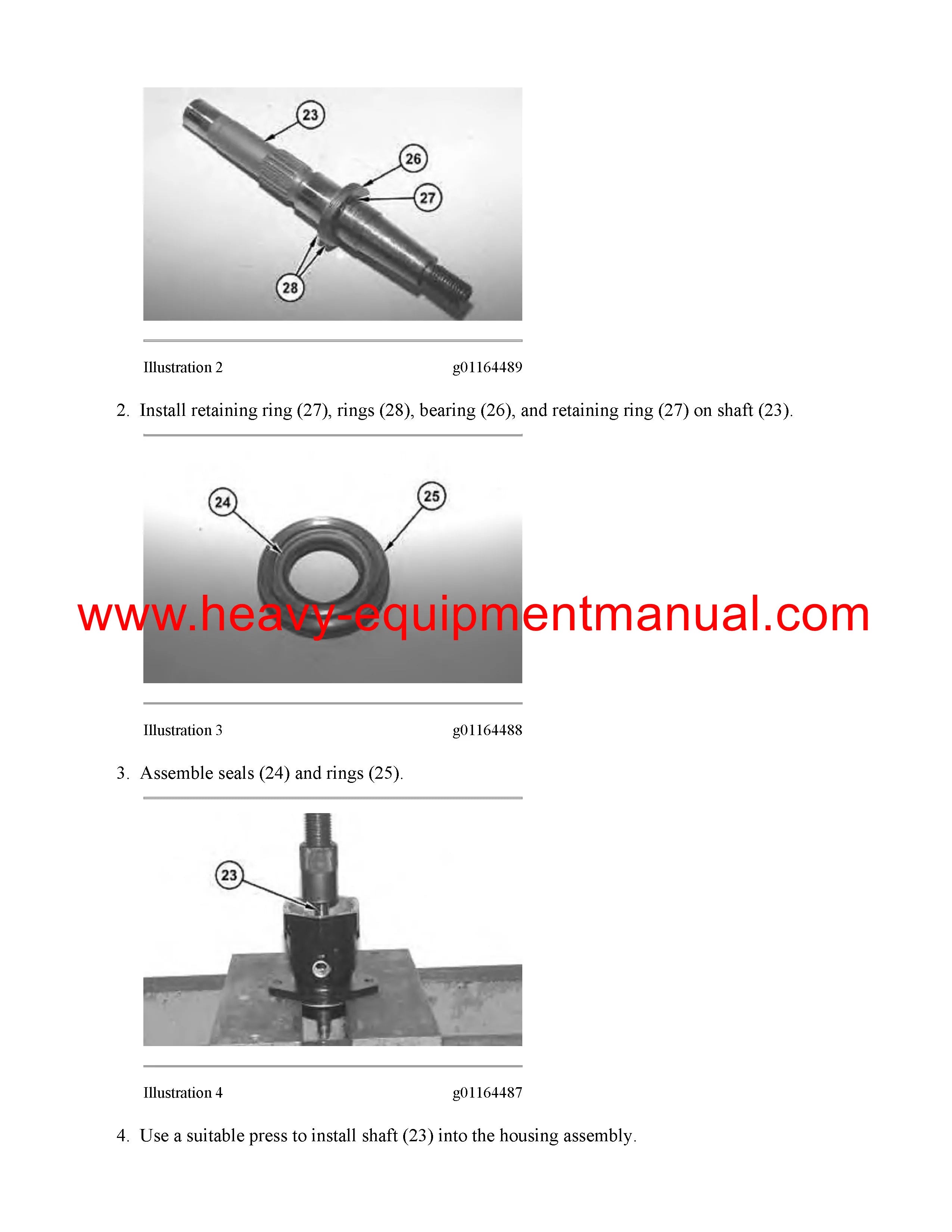 23

26

27

28

Illustration 2 g01164489

2. Install retaining ring (27), rings (28), bearing (26), and retaining ring (27) on shaft (23).

24

25

www.heavy-equipmentmanual.com

Illustration 3 g01164488

3. Assemble seals (24) and rings (25).

23

Illustration 4 g01164487

4. Use a suitable press to install shaft (23) into the housing assembly.