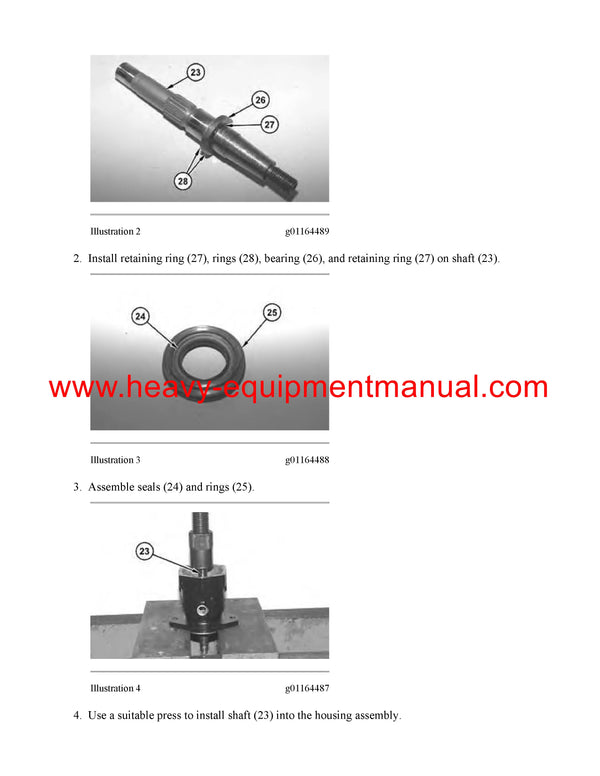 23

26

27

28

Illustration 2 g01164489

2. Install retaining ring (27), rings (28), bearing (26), and retaining ring (27) on shaft (23).

24

25

www.heavy-equipmentmanual.com

Illustration 3 g01164488

3. Assemble seals (24) and rings (25).

23

Illustration 4 g01164487

4. Use a suitable press to install shaft (23) into the housing assembly.