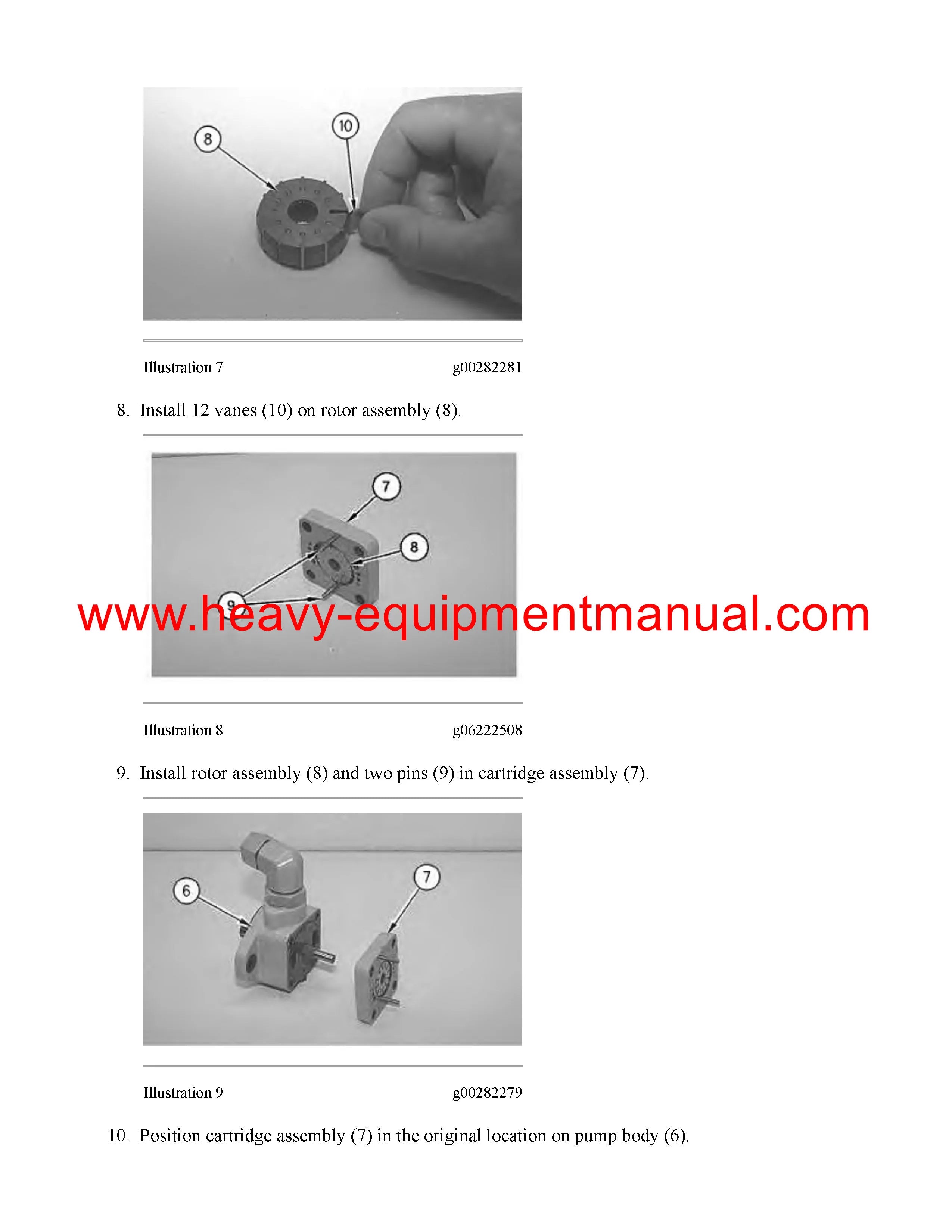 8

10

Illustration 7 g00282281

8. Install 12 vanes (10) on rotor assembly (8).

7

8

9

www.heavy-equipmentmanual.com

Illustration 8 g06222508

9. Install rotor assembly (8) and two pins (9) in cartridge assembly (7).

6

7

Illustration 9 g00282279

10. Position cartridge assembly (7) in the original location on pump body (6).