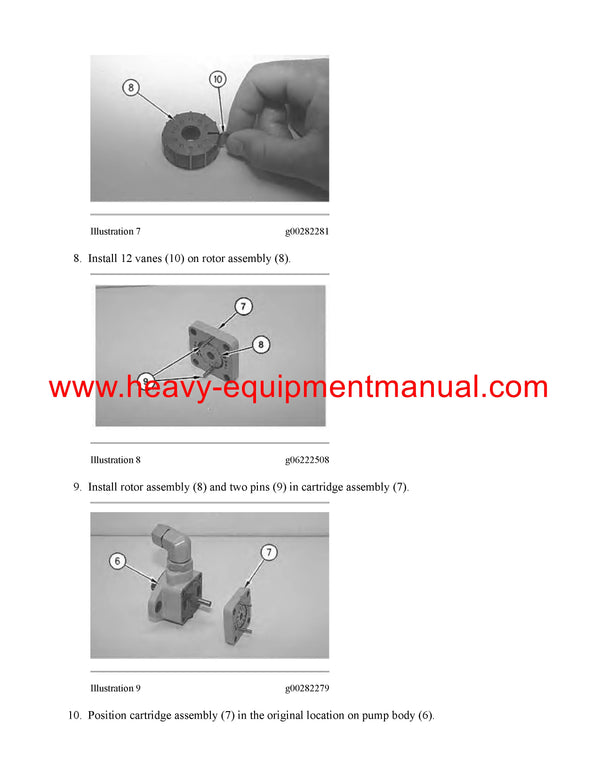 8

10

Illustration 7 g00282281

8. Install 12 vanes (10) on rotor assembly (8).

7

8

9

www.heavy-equipmentmanual.com

Illustration 8 g06222508

9. Install rotor assembly (8) and two pins (9) in cartridge assembly (7).

6

7

Illustration 9 g00282279

10. Position cartridge assembly (7) in the original location on pump body (6).