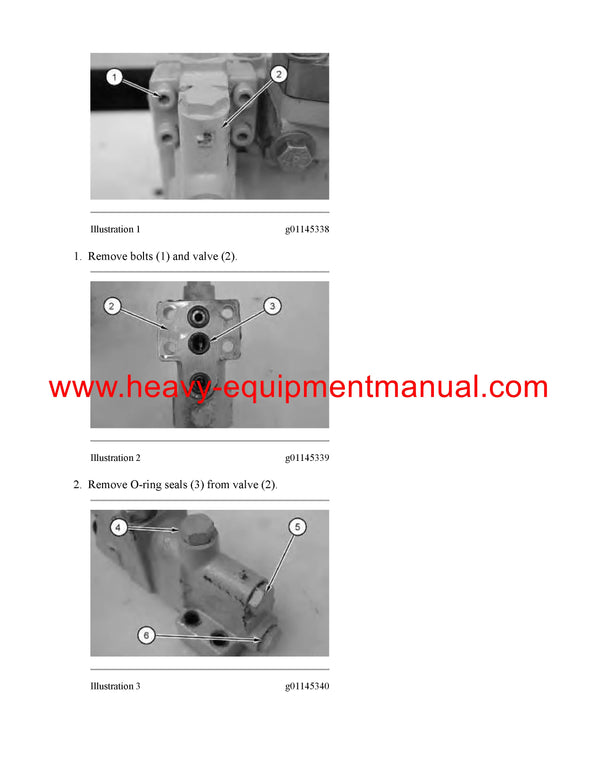 1

2

Illustration 1 g01145338

1. Remove bolts (1) and valve (2).

2

3

www.heavy-equipmentmanual.com

Illustration 2 g01145339

2. Remove O-ring seals (3) from valve (2).

4

5

6

Illustration 3 g01145340