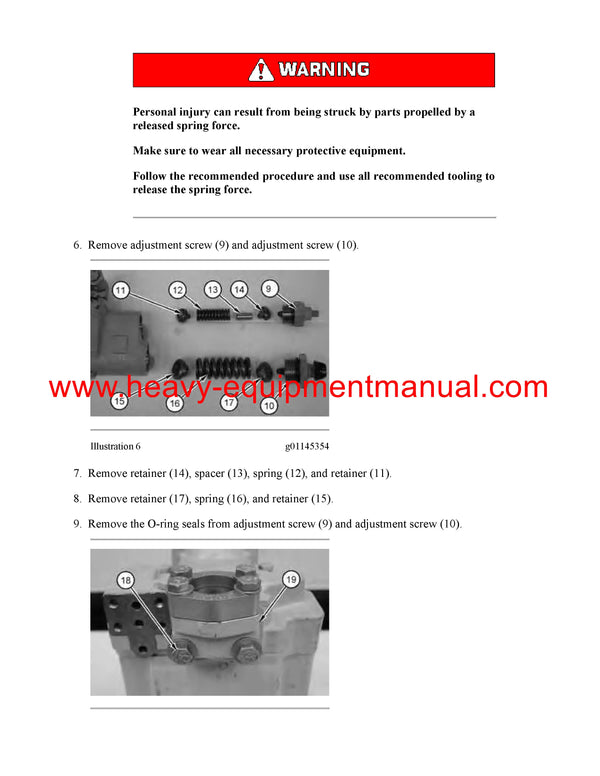 WARNING

Personal injury can result from being struck by parts propelled by a released spring force.

Make sure to wear all necessary protective equipment.

Follow the recommended procedure and use all recommended tooling to release the spring force.

6. Remove adjustment screw (9) and adjustment screw (10).

11 12 13 14 9

15 16 17 10

www.heavy-equipmentmanual.com

Illustration 6 g01145354

7. Remove retainer (14), spacer (13), spring (12), and retainer (11).

8. Remove retainer (17), spring (16), and retainer (15).

9. Remove the O-ring seals from adjustment screw (9) and adjustment screw (10).

18 19