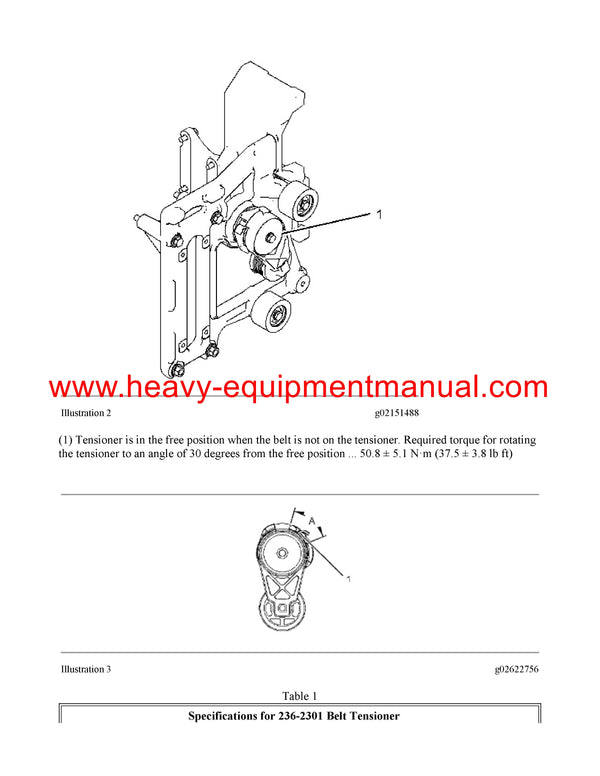 1

www.heavy-equipmentmanual.com

Illustration 2

g02151488

(1) Tensioner is in the free position when the belt is not on the tensioner. Required torque for rotating the tensioner to an angle of 30 degrees from the free position ... 50.8 ± 5.1 N·m (37.5 ± 3.8 lb ft)

A

1

Illustration 3

g02622756

Table 1

Specifications for 236-2301 Belt Tensioner