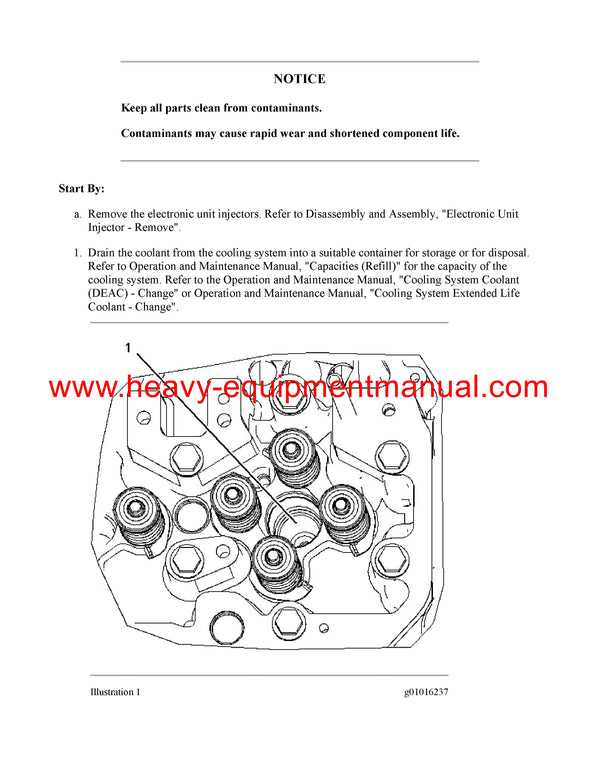 NOTICE

Keep all parts clean from contaminants.

Contaminants may cause rapid wear and shortened component life.

Start By:

a. Remove the electronic unit injectors. Refer to Disassembly and Assembly, "Electronic Unit Injector - Remove".

1. Drain the coolant from the cooling system into a suitable container for storage or for disposal. Refer to Operation and Maintenance Manual, "Capacities (Refill)" for the capacity of the cooling system. Refer to the Operation and Maintenance Manual, "Cooling System Coolant (DEAC) - Change" or Operation and Maintenance Manual, "Cooling System Extended Life Coolant - Change".

1

www.heavy-equipmentmanual.com

Illustration 1

g01016237