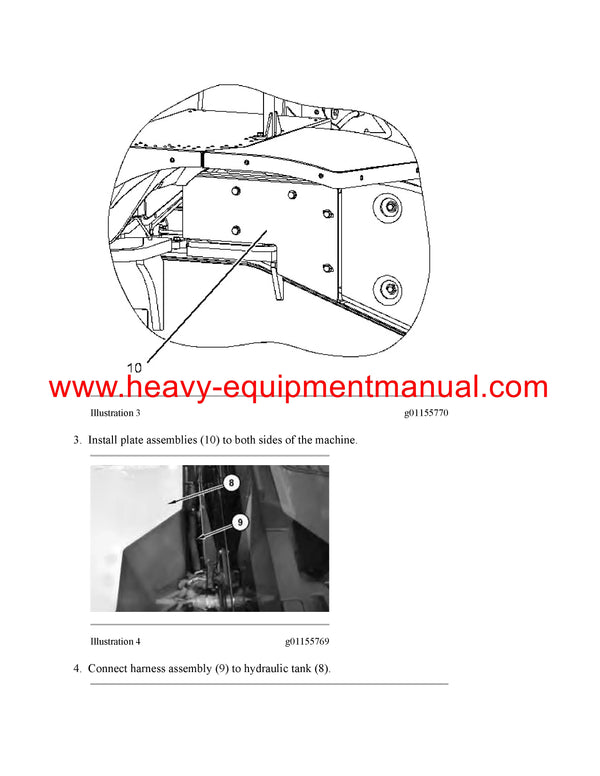 10

www.heavy-equipmentmanual.com

Illustration 3 g01155770

3. Install plate assemblies (10) to both sides of the machine.

8

9

Illustration 4 g01155769

4. Connect harness assembly (9) to hydraulic tank (8).