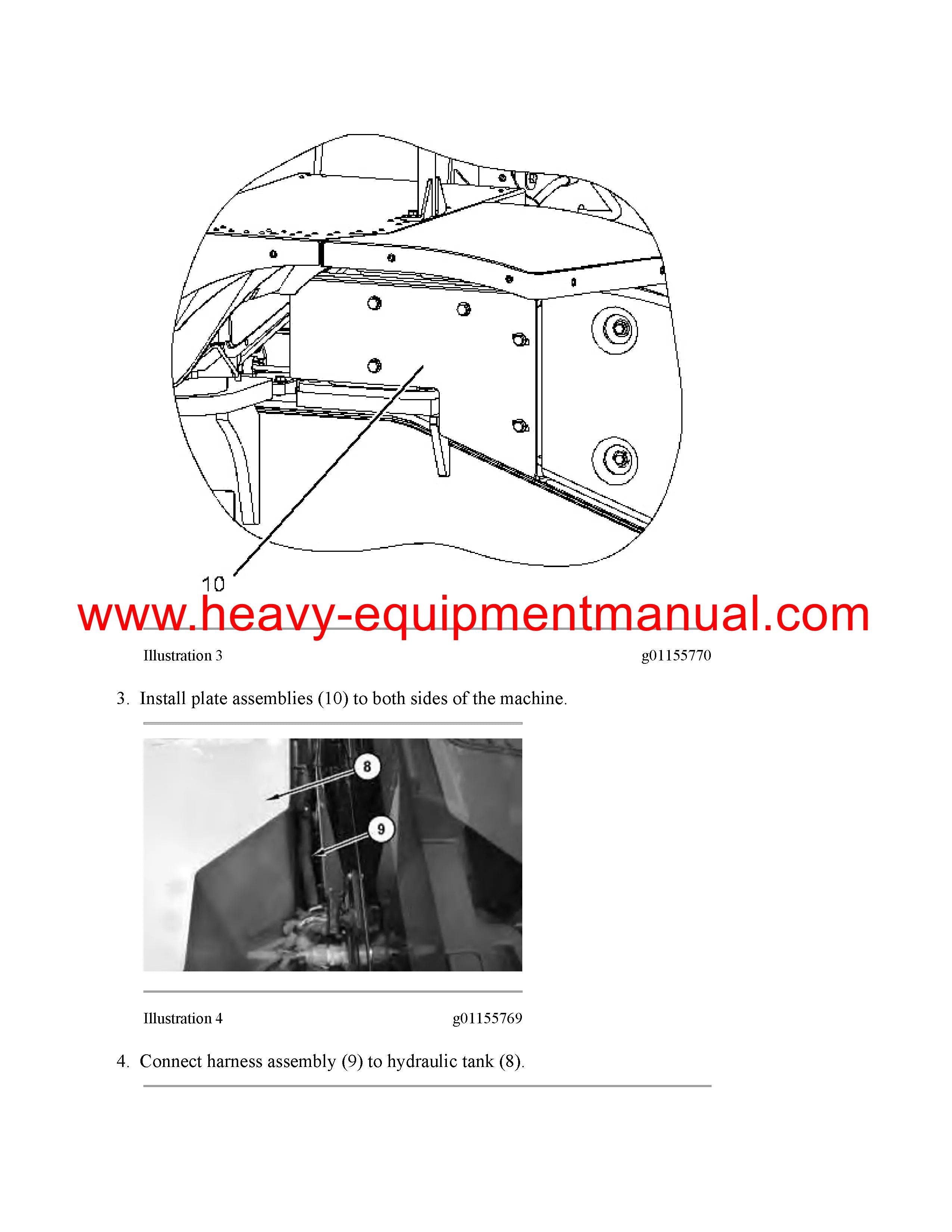 10

www.heavy-equipmentmanual.com

Illustration 3 g01155770

3. Install plate assemblies (10) to both sides of the machine.

8

9

Illustration 4 g01155769

4. Connect harness assembly (9) to hydraulic tank (8).