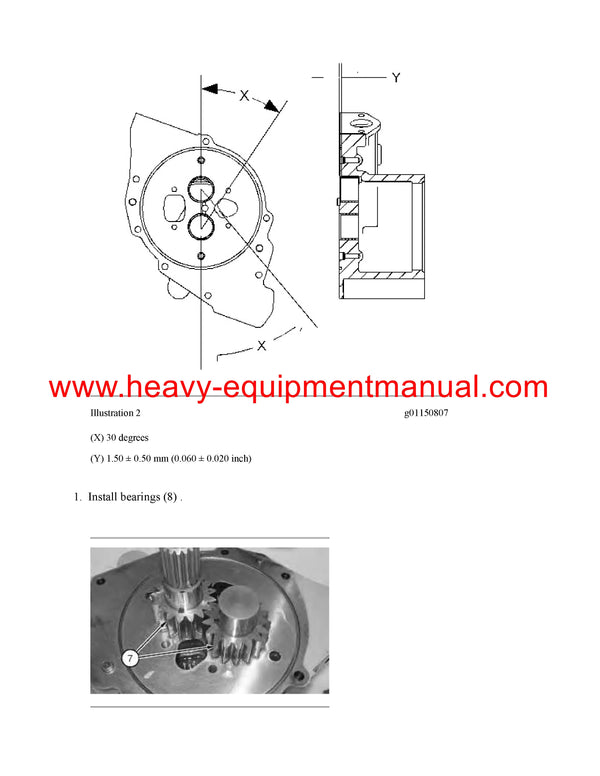 X

Y

X

www.heavy-equipmentmanual.com

Illustration 2

g01150807

(X) 30 degrees

(Y) 1.50 ± 0.50 mm (0.060 ± 0.020 inch)

1. Install bearings (8) .

7