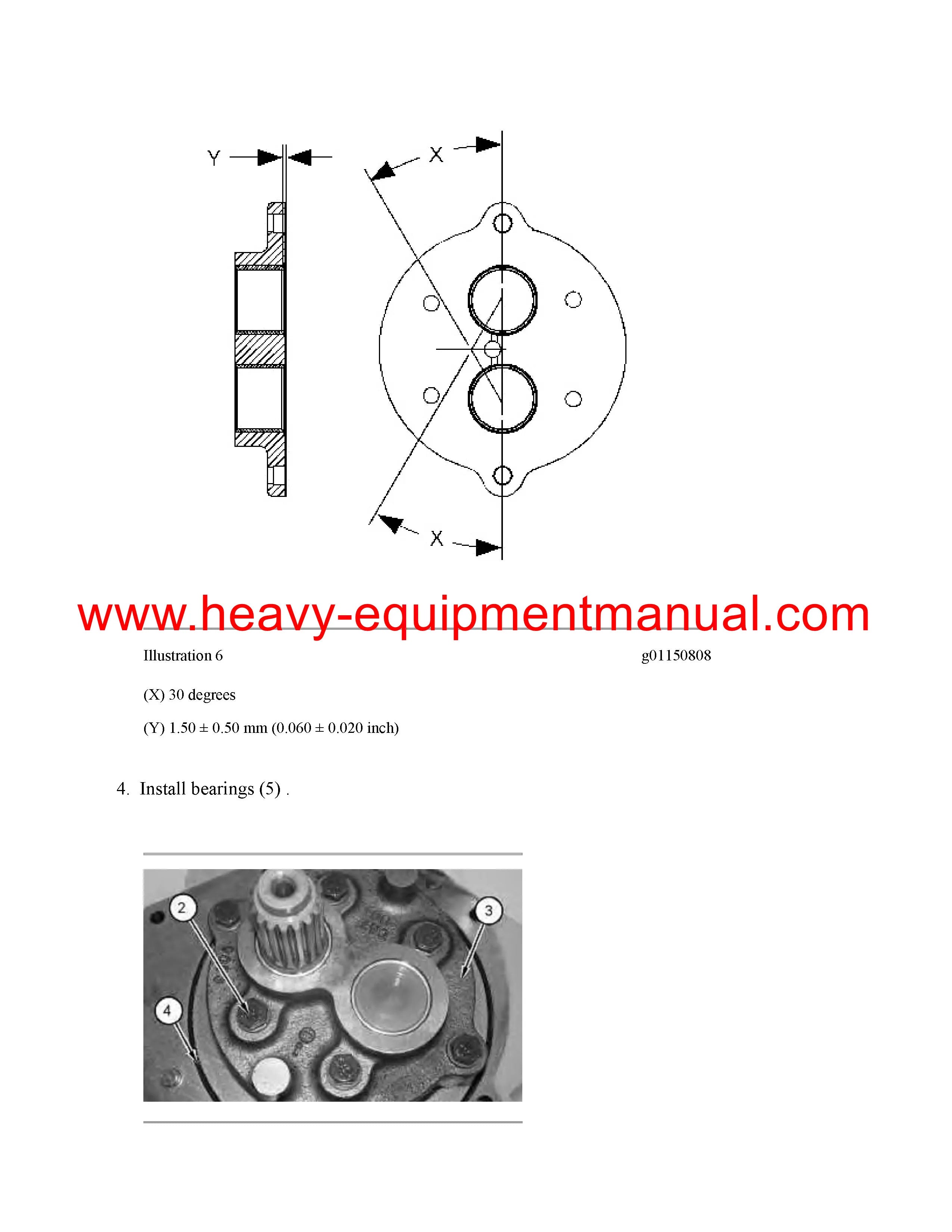 Y

X

X

www.heavy-equipmentmanual.com

Illustration 6 g01150808

(X) 30 degrees

(Y) 1.50 ± 0.50 mm (0.060 ± 0.020 inch)

4. Install bearings (5) .

2

3

4