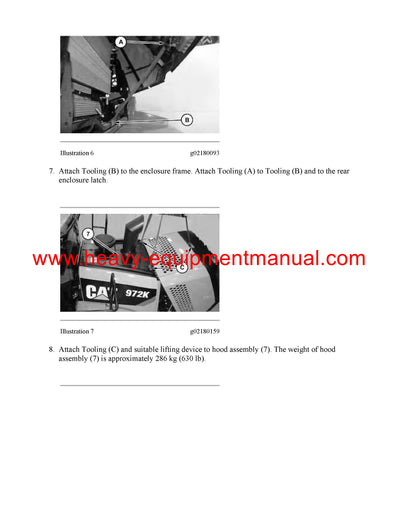 A

B

Illustration 6 g02180093

7. Attach Tooling (B) to the enclosure frame. Attach Tooling (A) to Tooling (B) and to the rear enclosure latch.

7

C

CAT 972K

www.heavy-equipmentmanual.com

Illustration 7 g02180159

8. Attach Tooling (C) and suitable lifting device to hood assembly (7). The weight of hood assembly (7) is approximately 286 kg (630 lb).