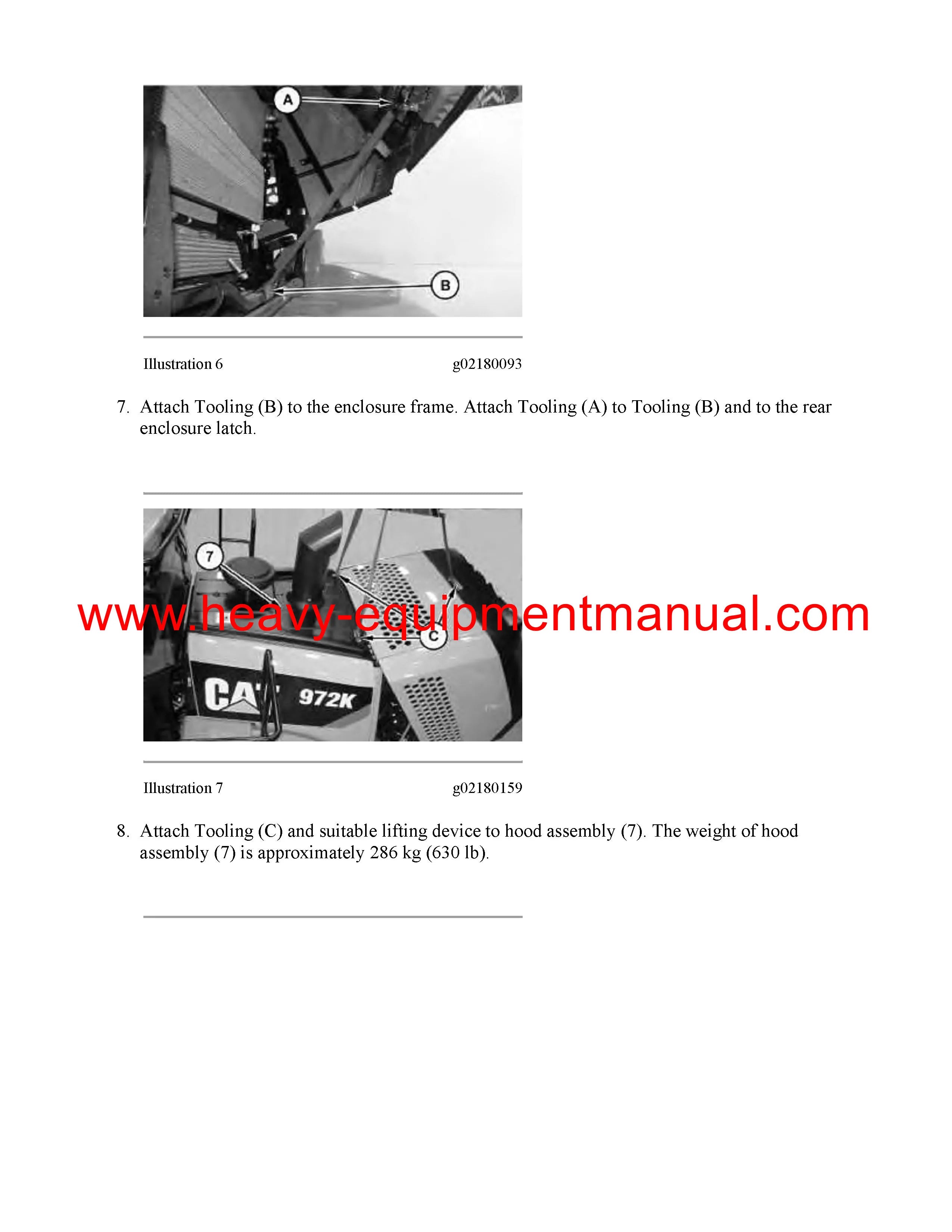 A

B

Illustration 6 g02180093

7. Attach Tooling (B) to the enclosure frame. Attach Tooling (A) to Tooling (B) and to the rear enclosure latch.

7

C

CAT 972K

www.heavy-equipmentmanual.com

Illustration 7 g02180159

8. Attach Tooling (C) and suitable lifting device to hood assembly (7). The weight of hood assembly (7) is approximately 286 kg (630 lb).