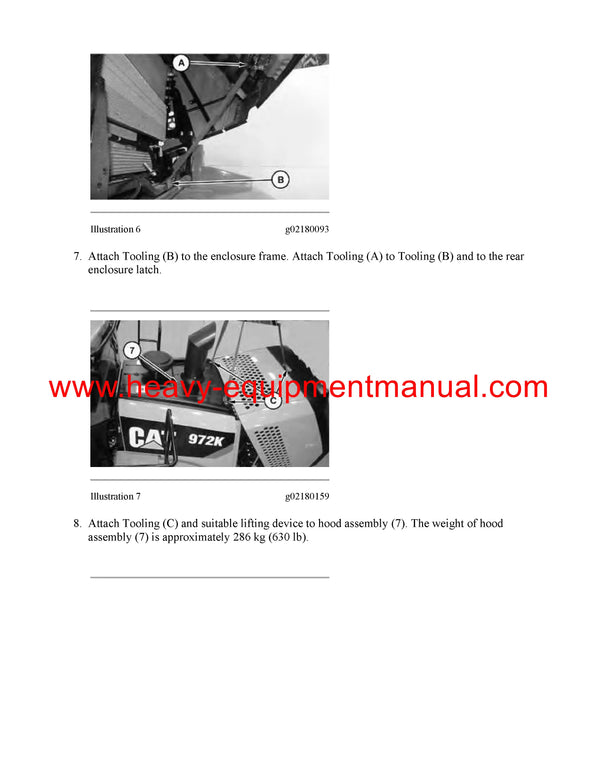 A

B

Illustration 6 g02180093

7. Attach Tooling (B) to the enclosure frame. Attach Tooling (A) to Tooling (B) and to the rear enclosure latch.

7

C

CAT 972K

www.heavy-equipmentmanual.com

Illustration 7 g02180159

8. Attach Tooling (C) and suitable lifting device to hood assembly (7). The weight of hood assembly (7) is approximately 286 kg (630 lb).